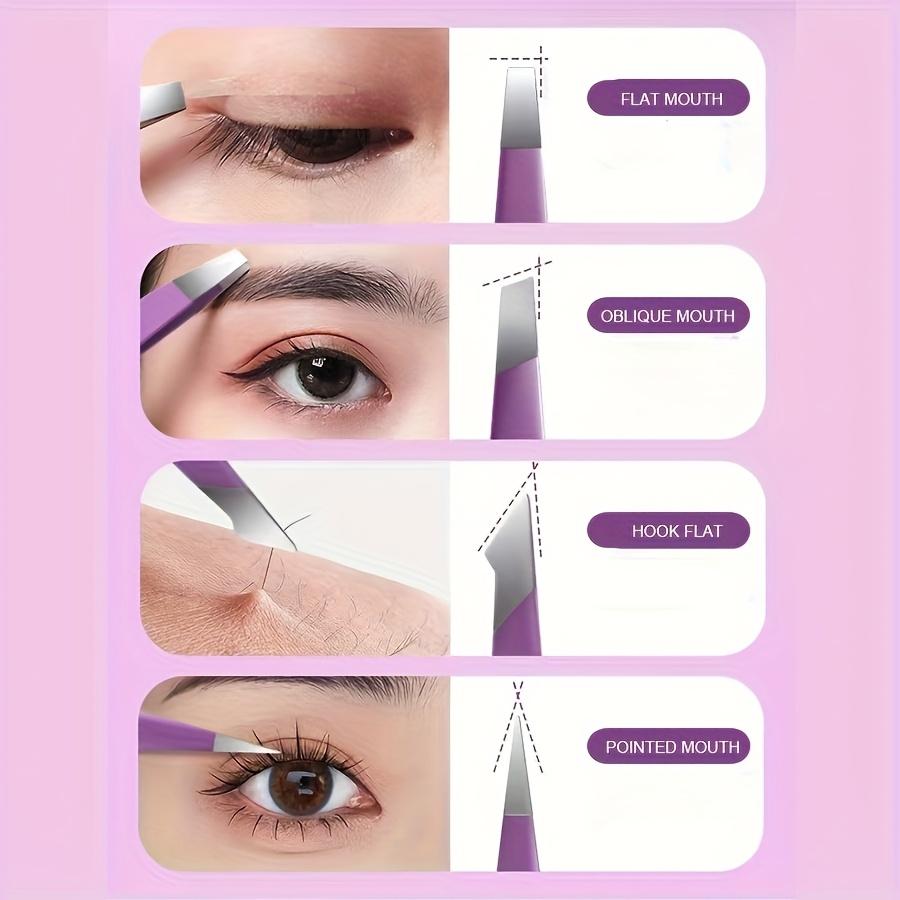 FLAT MOUTH

OBLIQUE MOUTH

HOOK FLAT

POINTED MOUTH