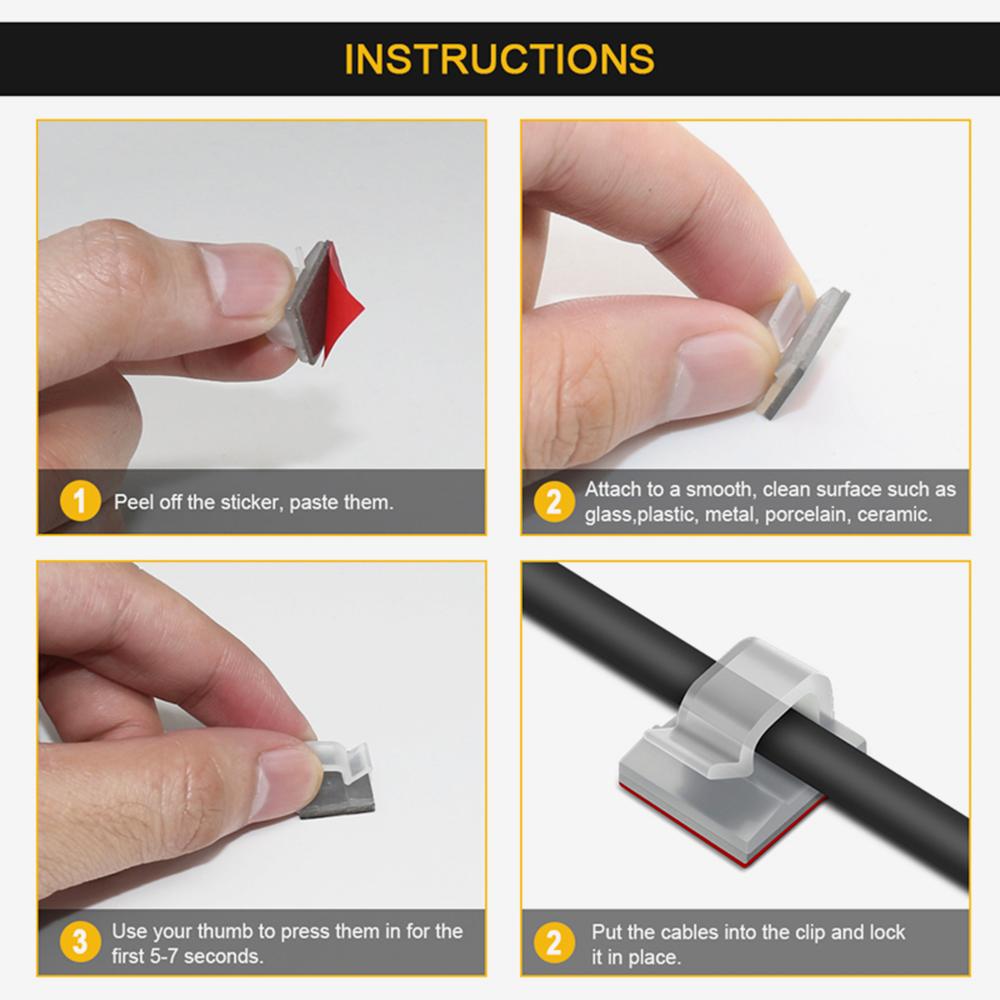 INSTRUCTIONS

1 Peel off the sticker, paste them.

2 Attach to a smooth, clean surface such as glass,plastic, metal, porcelain, ceramic.

3 Use your thumb to press them in for the first 5-7 seconds.

2 Put the cables into the clip and lock it in place.