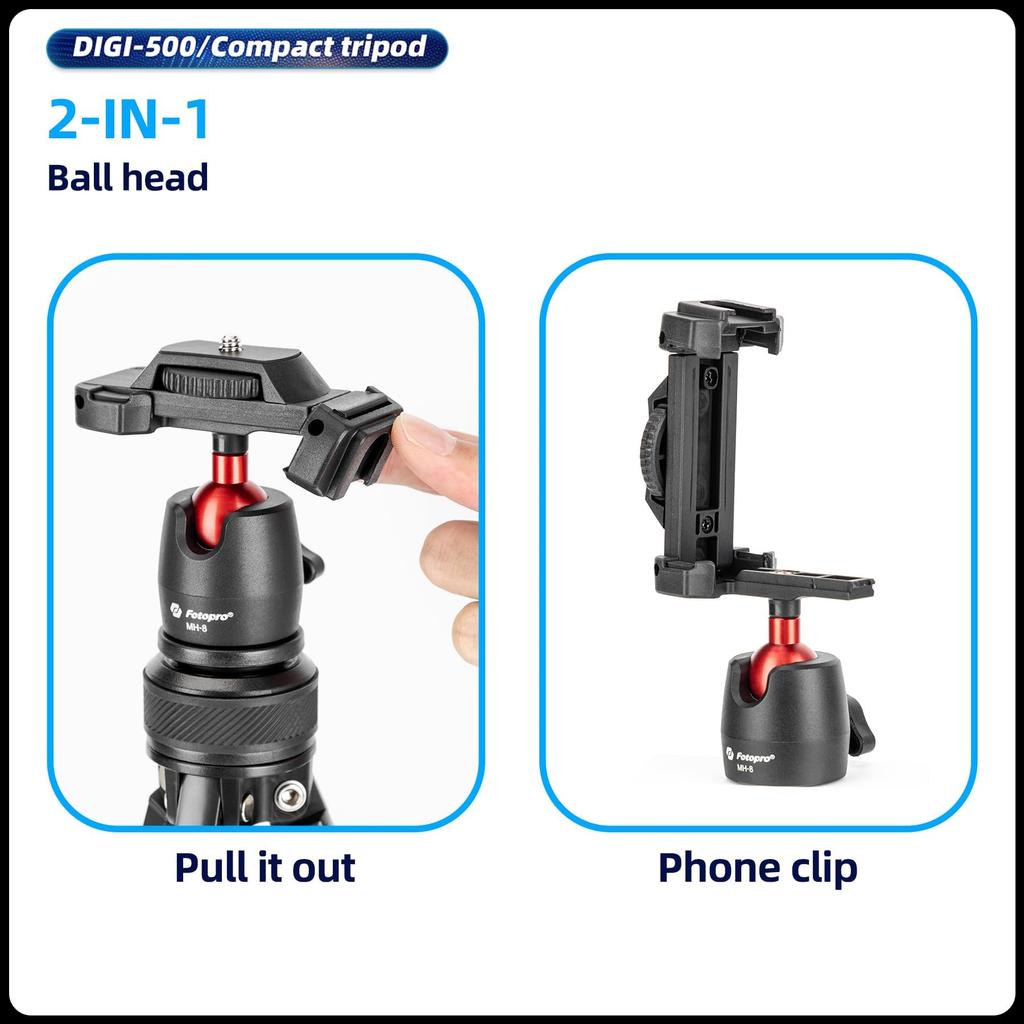 DIGI-500/Compact tripod

2-IN-1

Ball head

Fotopro®
MH-8

Pull it out

Fotopro®
MH-8

Phone clip