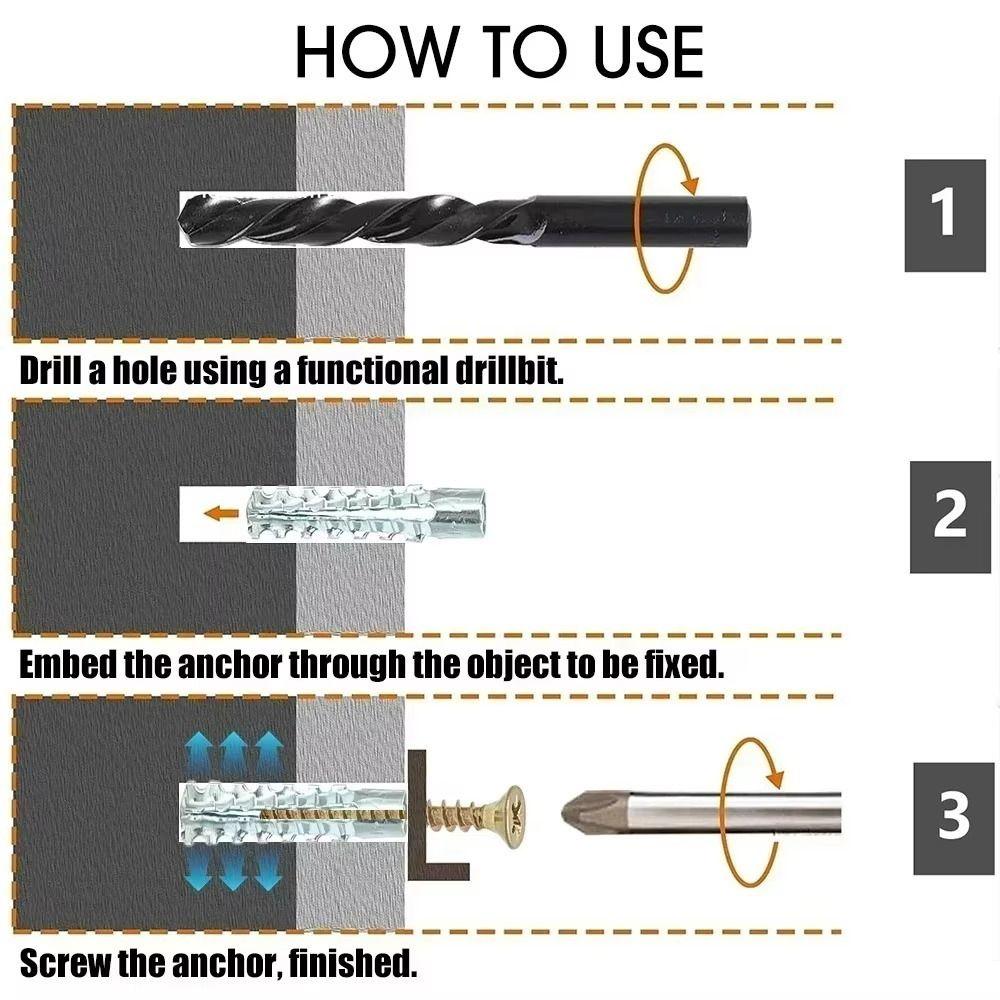 HOW TO USE

1

Drill a hole using a functional drillbit.

2

Embed the anchor through the object to be fixed.

3

Screw the anchor, finished.