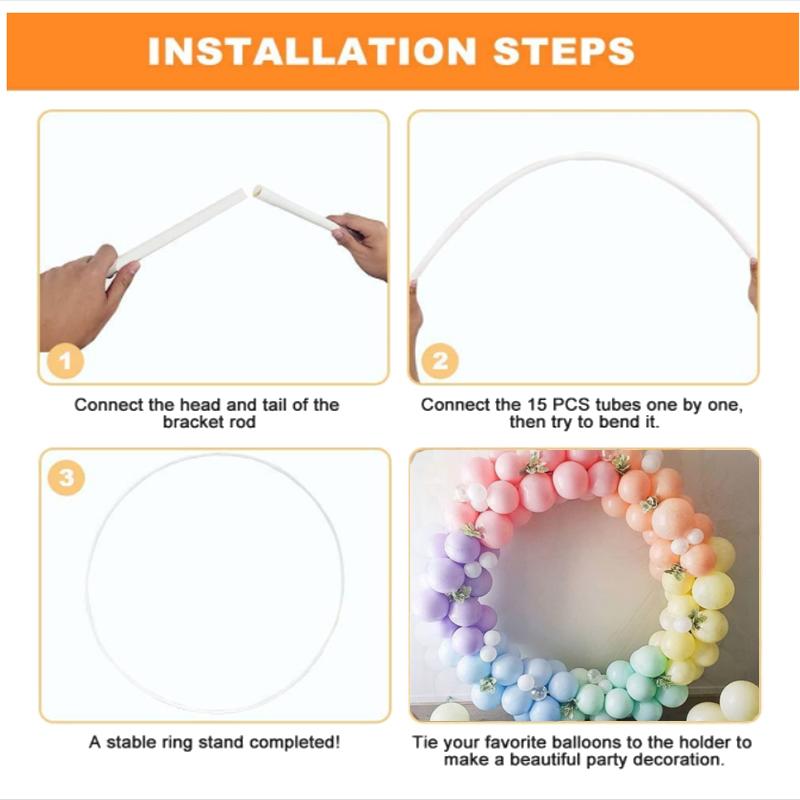 INSTALLATION STEPS

1

Connect the head and tail of the bracket rod

2

Connect the 15 PCS tubes one by one, then try to bend it.

3

A stable ring stand completed!

Tie your favorite balloons to the holder to make a beautiful party decoration.