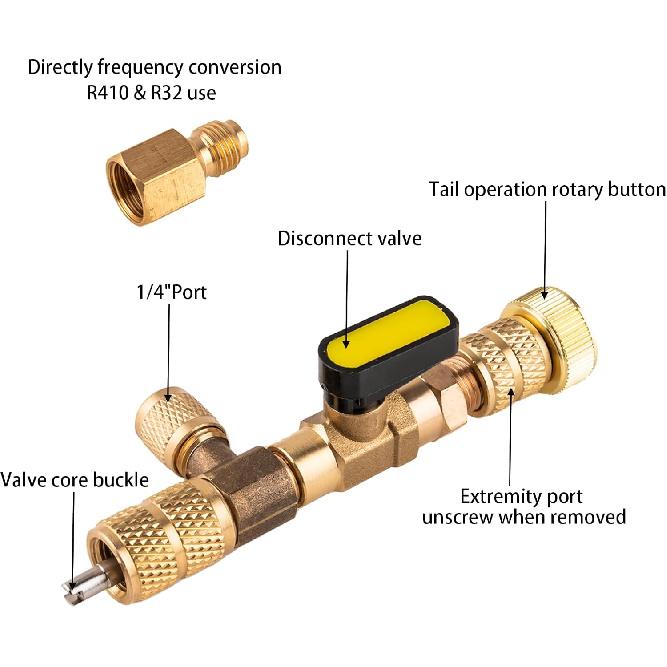 Directly frequency conversion
R410 & R32 use

Tail operation rotary button

Disconnect valve

1/4"Port

Valve core buckle

Extremity port
unscrew when removed