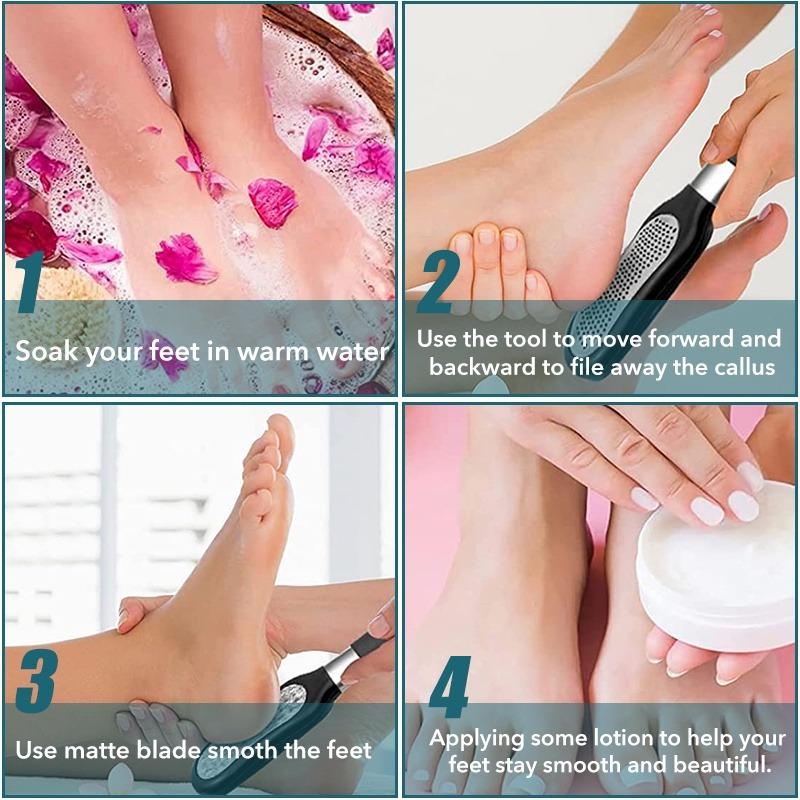 1

Soak your feet in warm water

2

Use the tool to move forward and backward to file away the callus

3

Use matte blade smoth the feet

4

Applying some lotion to help your feet stay smooth and beautiful.