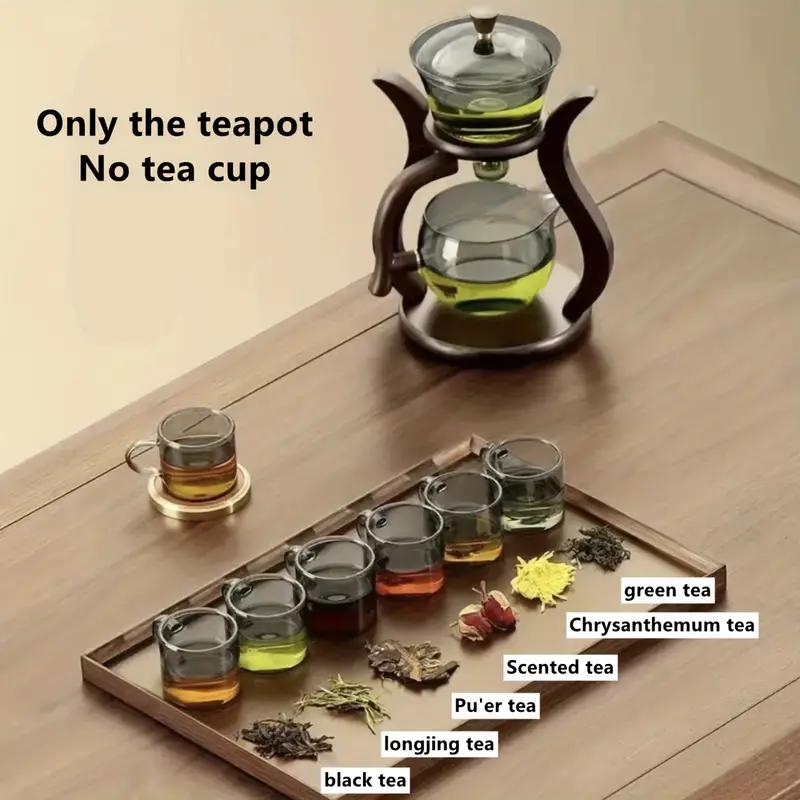 Only the teapot
No tea cup

green tea
Chrysanthemum tea
Scented tea
Pu'er tea
longjing tea
black tea