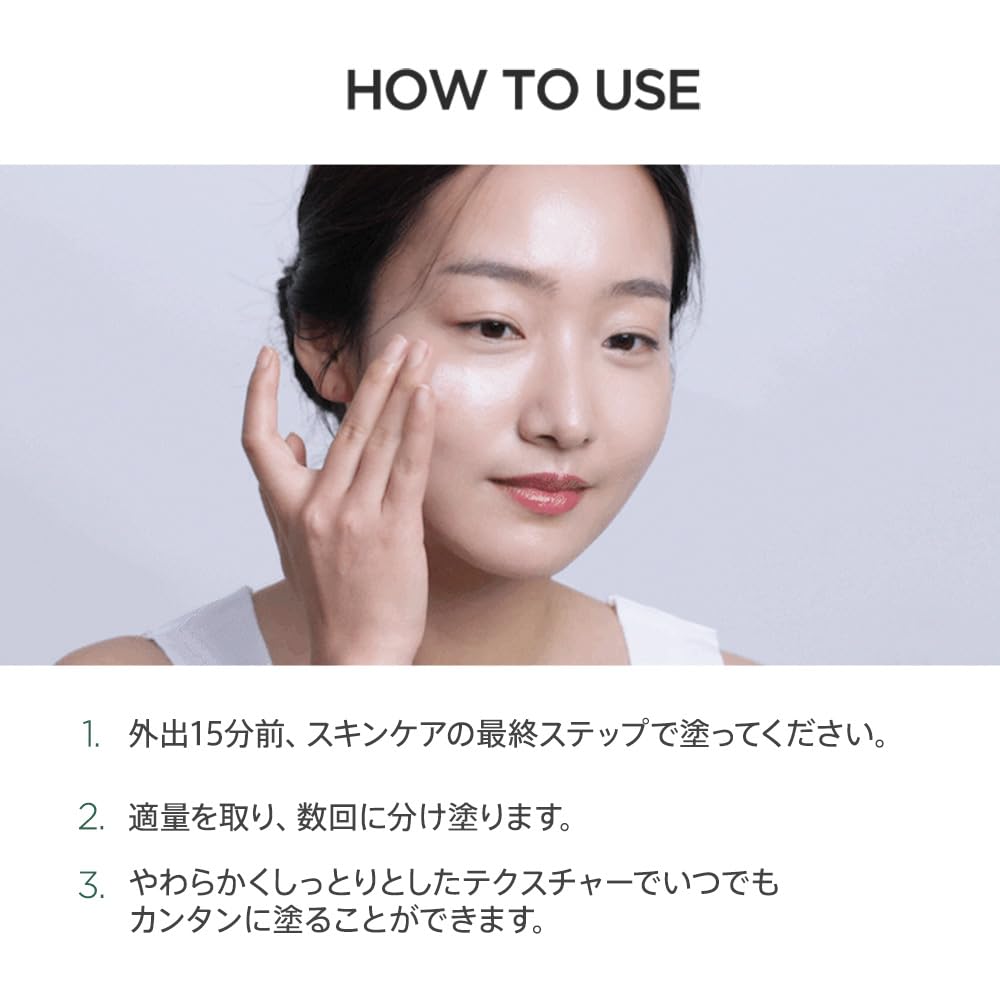 HOW TO USE

1. 外出15分前、スキンケアの最終ステップで塗ってください。

2. 適量を取り、数回に分け塗ります。

3. やわらかくしっとりとしたテクスチャーでいつでもカンタンに塗ることができます。