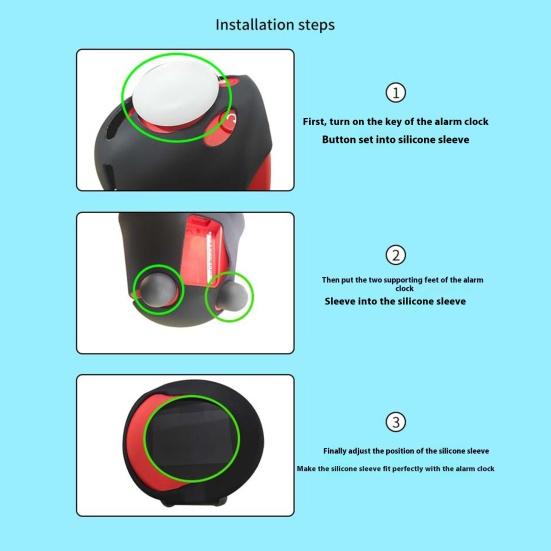 Installation steps

①

First, turn on the key of the alarm clock

Button set into silicone sleeve

②

Then put the two supporting feet of the alarm clock

Sleeve into the silicone sleeve

③

Finally adjust the position of the silicone sleeve

Make the silicone sleeve fit perfectly with the alarm clock