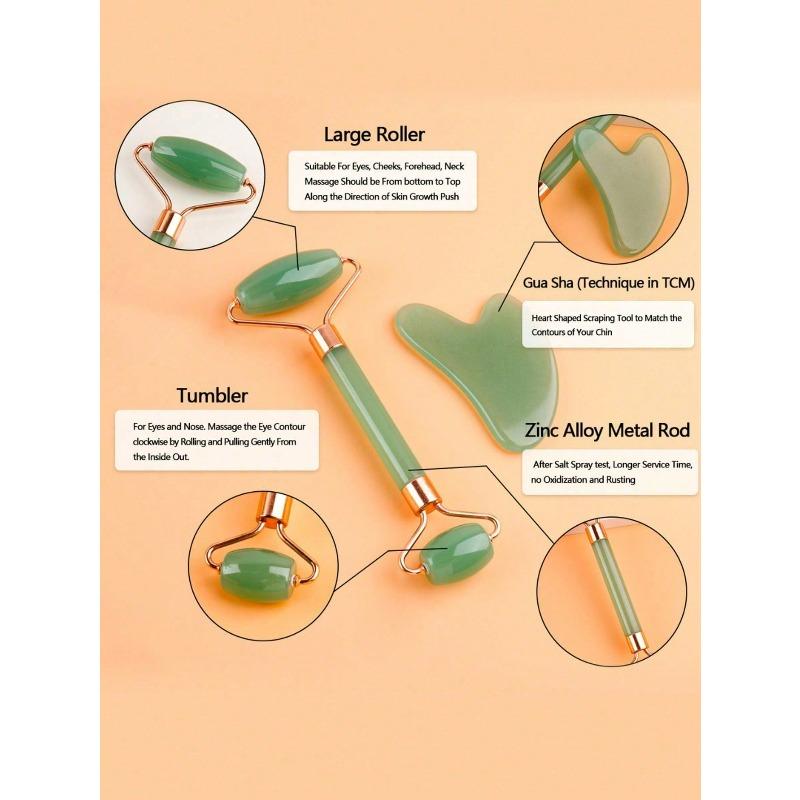 Large Roller

Suitable For Eyes, Cheeks, Forehead, Neck Massage Should be From bottom to Top Along the Direction of Skin Growth Push

Gua Sha (Technique in TCM)

Heart Shaped Scraping Tool to Match the Contours of Your Chin

Tumbler

For Eyes and Nose. Massage the Eye Contour clockwise by Rolling and Pulling Gently From the Inside Out.

Zinc Alloy Metal Rod

After Salt Spray test, Longer Service Time, no Oxidization and Rusting