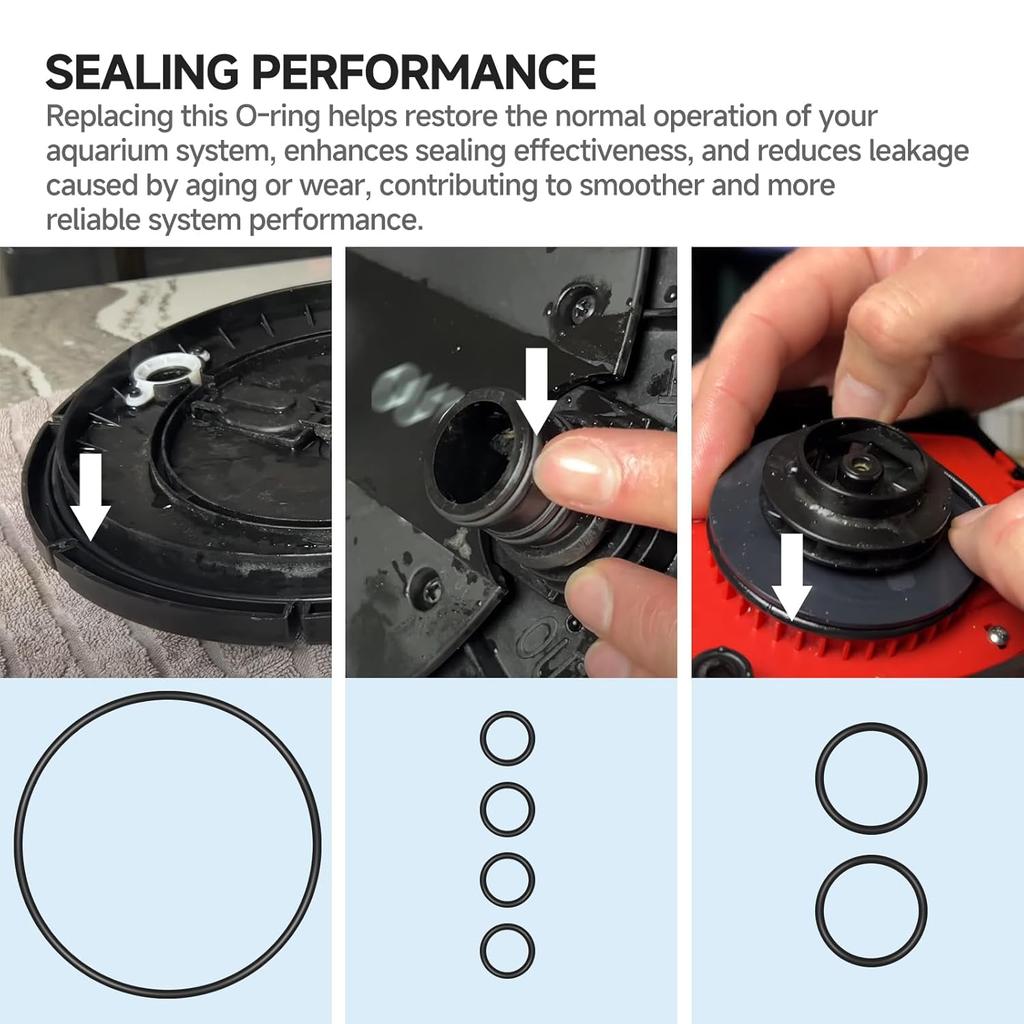 SEALING PERFORMANCE

Replacing this O-ring helps restore the normal operation of your aquarium system, enhances sealing effectiveness, and reduces leakage caused by aging or wear, contributing to smoother and more reliable system performance.