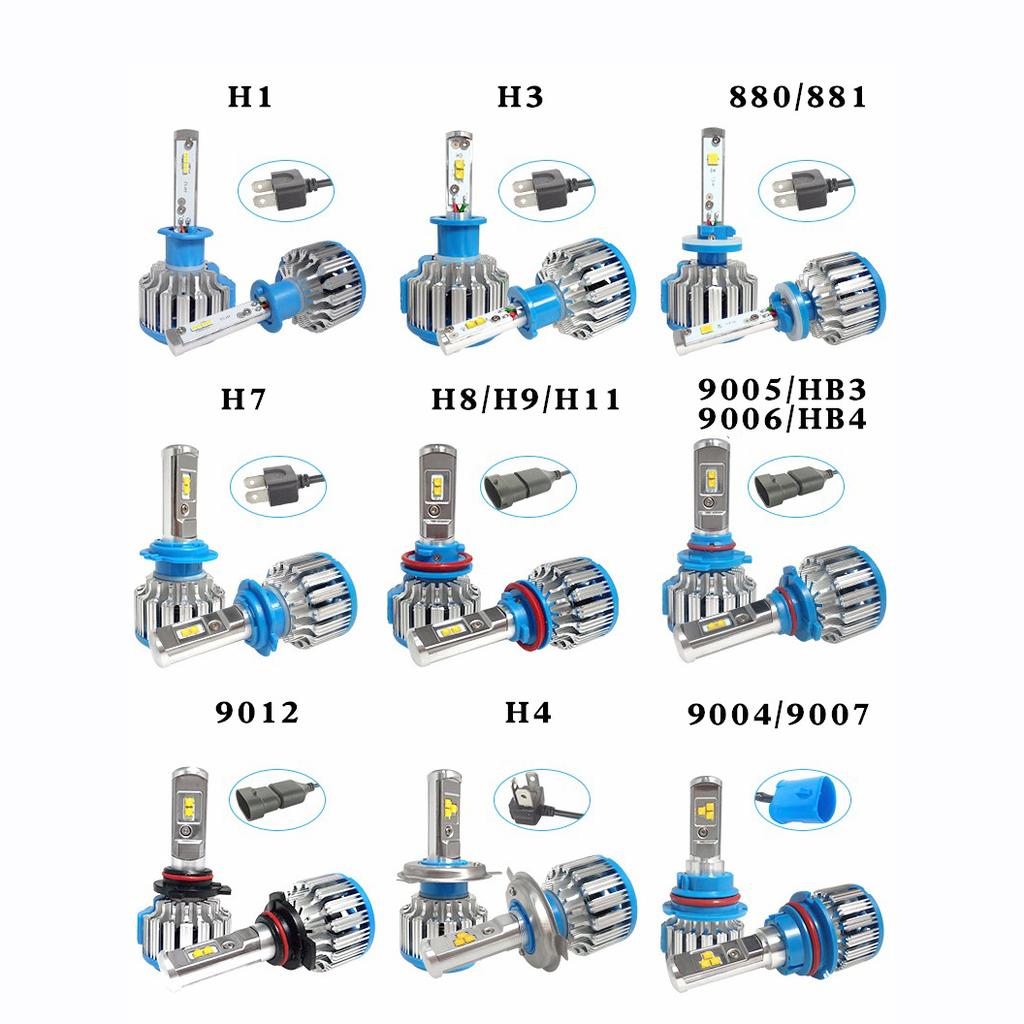 H1

H3

880/881

H7

H8/H9/H11

9005/HB3
9006/HB4

9012

H4

9004/9007