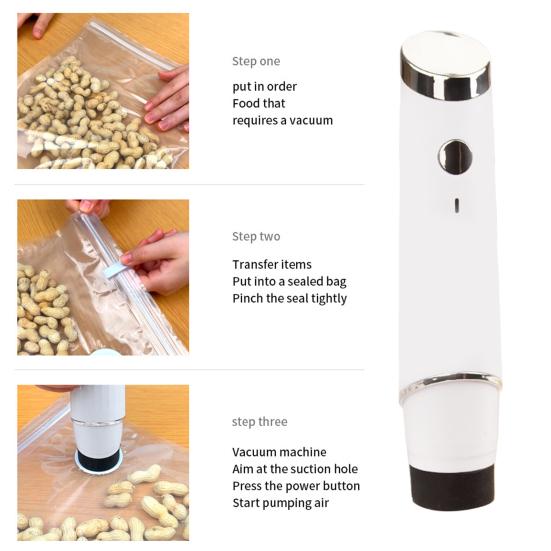 Step one

put in order
Food that
requires a vacuum

Step two

Transfer items
Put into a sealed bag
Pinch the seal tightly

step three

Vacuum machine
Aim at the suction hole
Press the power button
Start pumping air