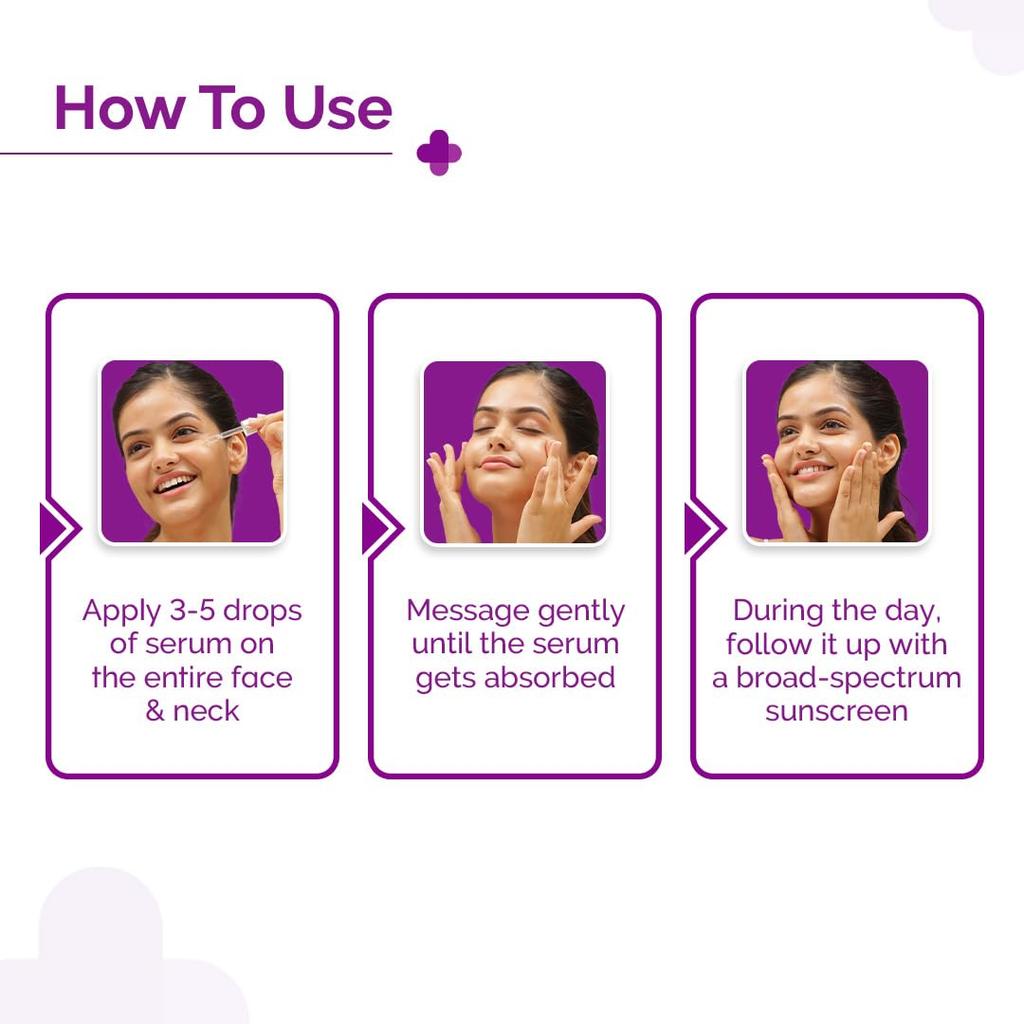 How To Use

Apply 3-5 drops of serum on the entire face & neck

Message gently until the serum gets absorbed

During the day, follow it up with a broad-spectrum sunscreen