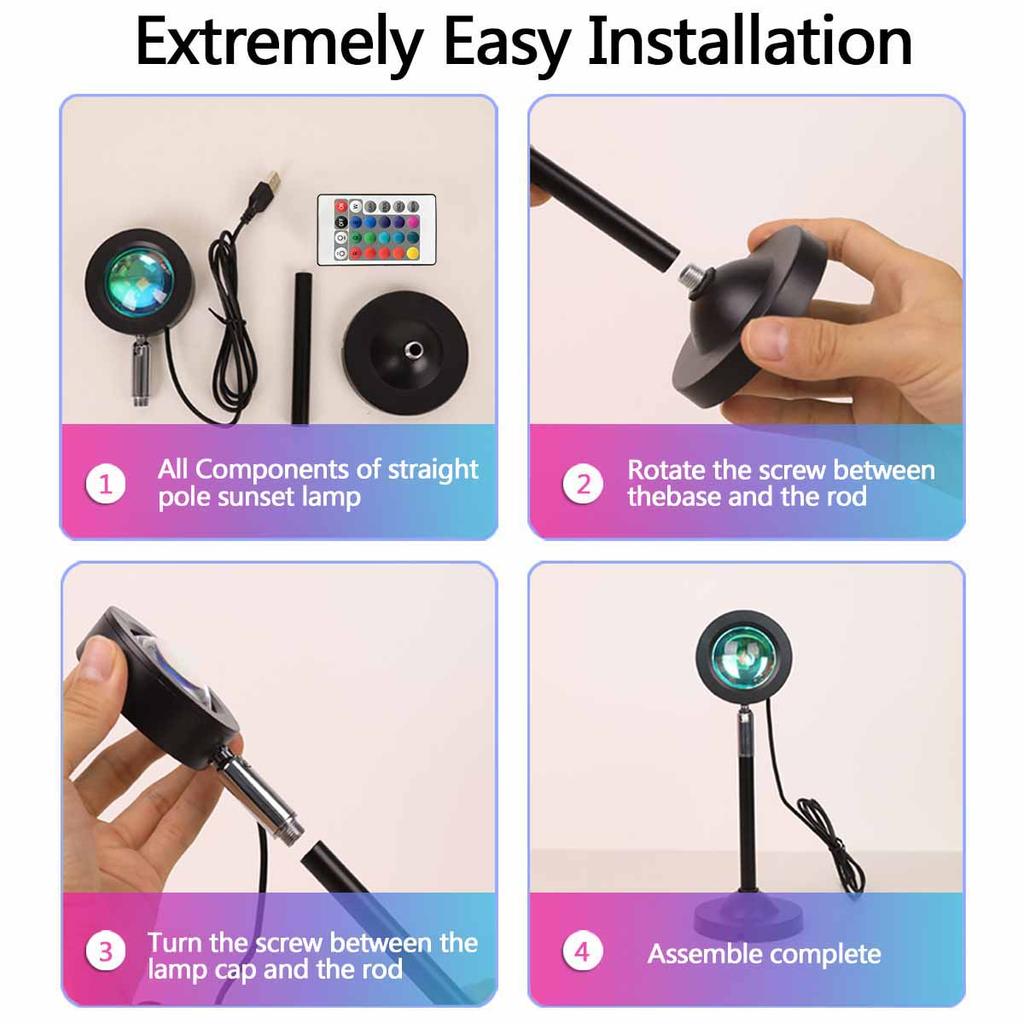 Extremely Easy Installation

1 All Components of straight pole sunset lamp

2 Rotate the screw between thebase and the rod

3 Turn the screw between the lamp cap and the rod

4 Assemble complete