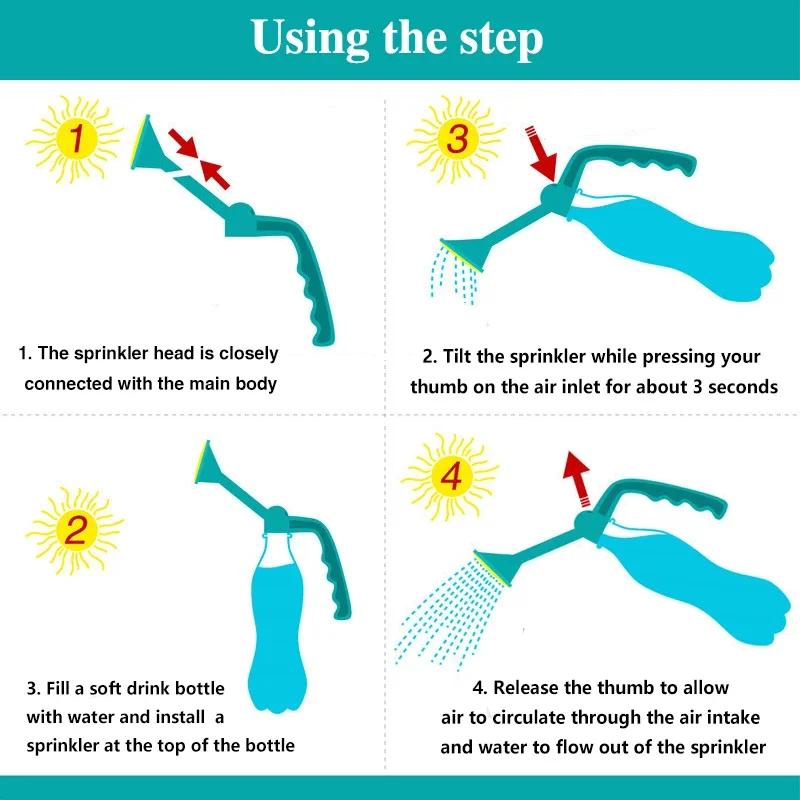 Using the step

1

1. The sprinkler head is closely connected with the main body

3

2. Tilt the sprinkler while pressing your thumb on the air inlet for about 3 seconds

2

3. Fill a soft drink bottle with water and install a sprinkler at the top of the bottle

4

4. Release the thumb to allow air to circulate through the air intake and water to flow out of the sprinkler