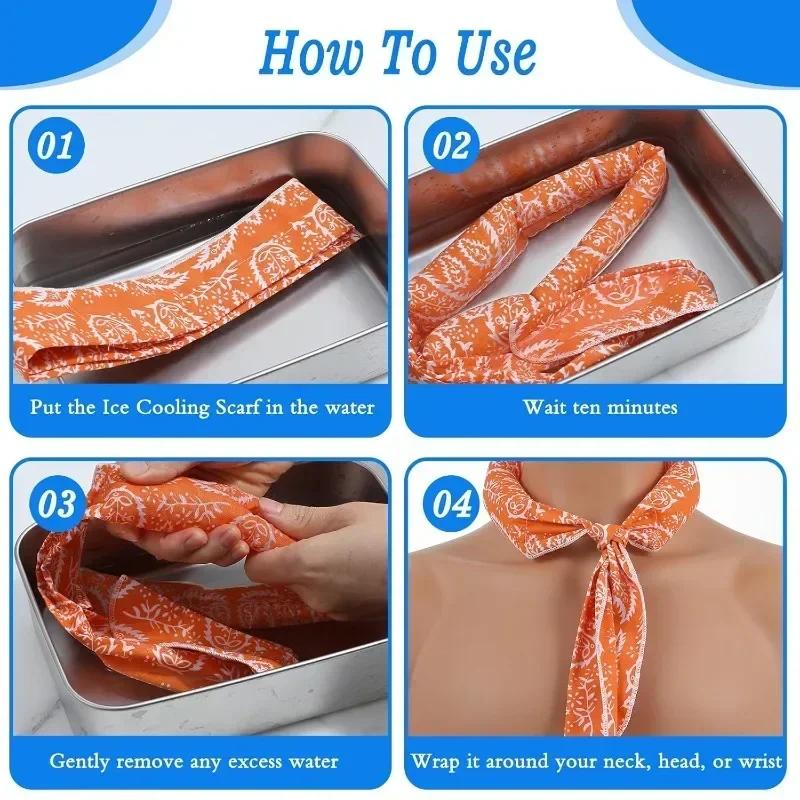 How To Use

01

Put the Ice Cooling Scarf in the water

02

Wait ten minutes

03

Gently remove any excess water

04

Wrap it around your neck, head, or wrist