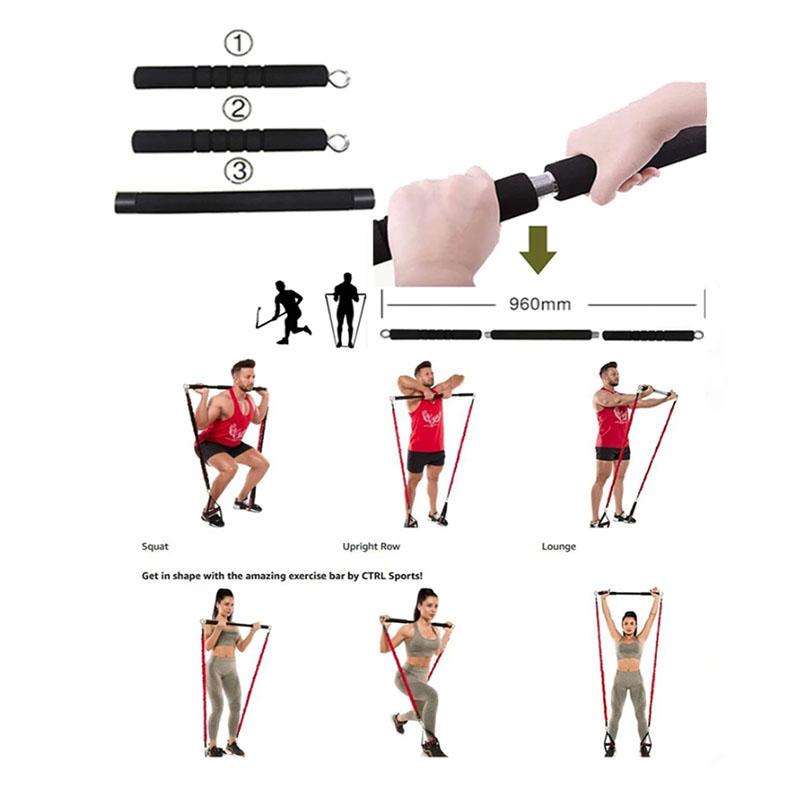 ①
②
③
960mm
Squat
Upright Row
Lounge
Get in shape with the amazing exercise bar by CTRL Sports!