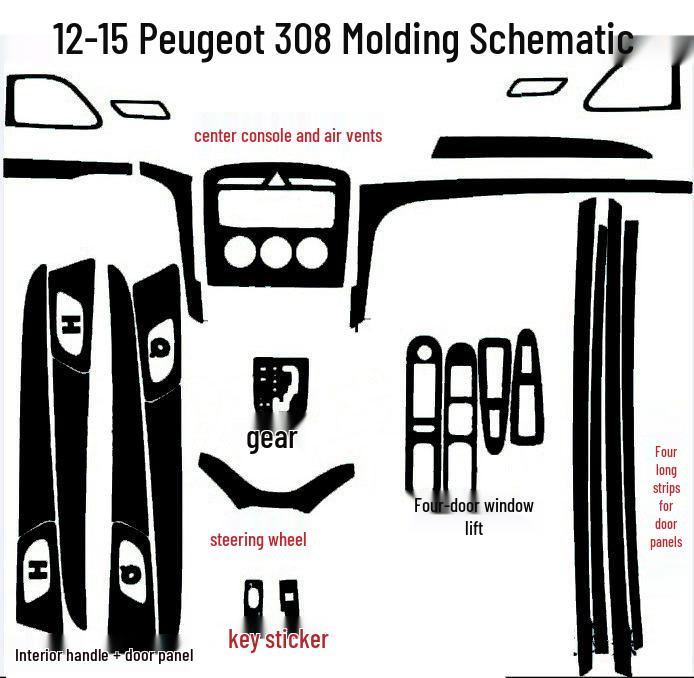 12-15 Peugeot 308 Molding Schematic

center console and air vents

gear

steering wheel

Four-door window lift

Four long strips for door panels

key sticker

Interior handle + door panel