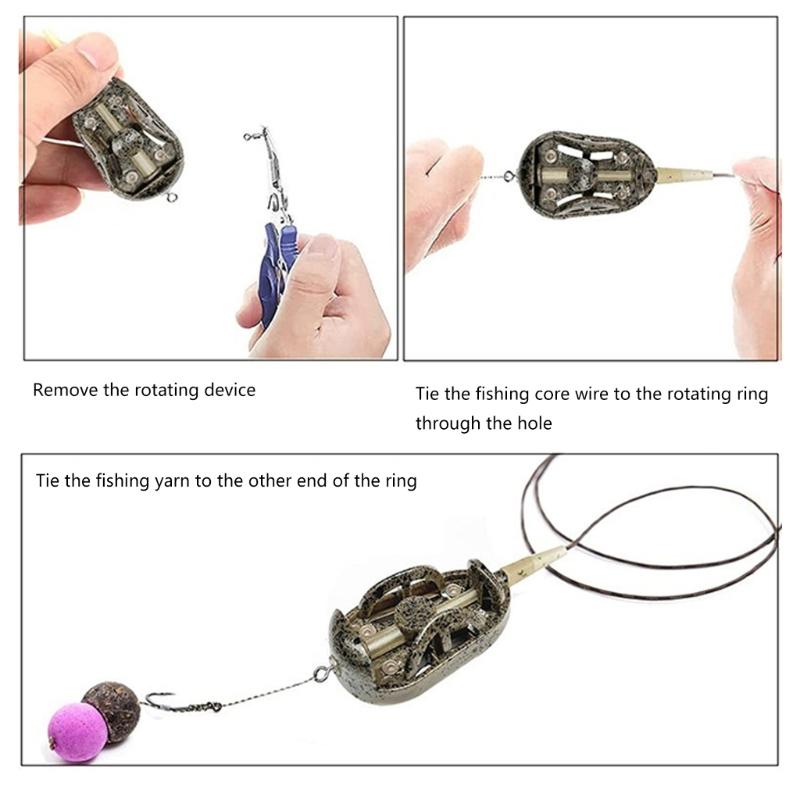 Remove the rotating device

Tie the fishing core wire to the rotating ring through the hole

Tie the fishing yarn to the other end of the ring