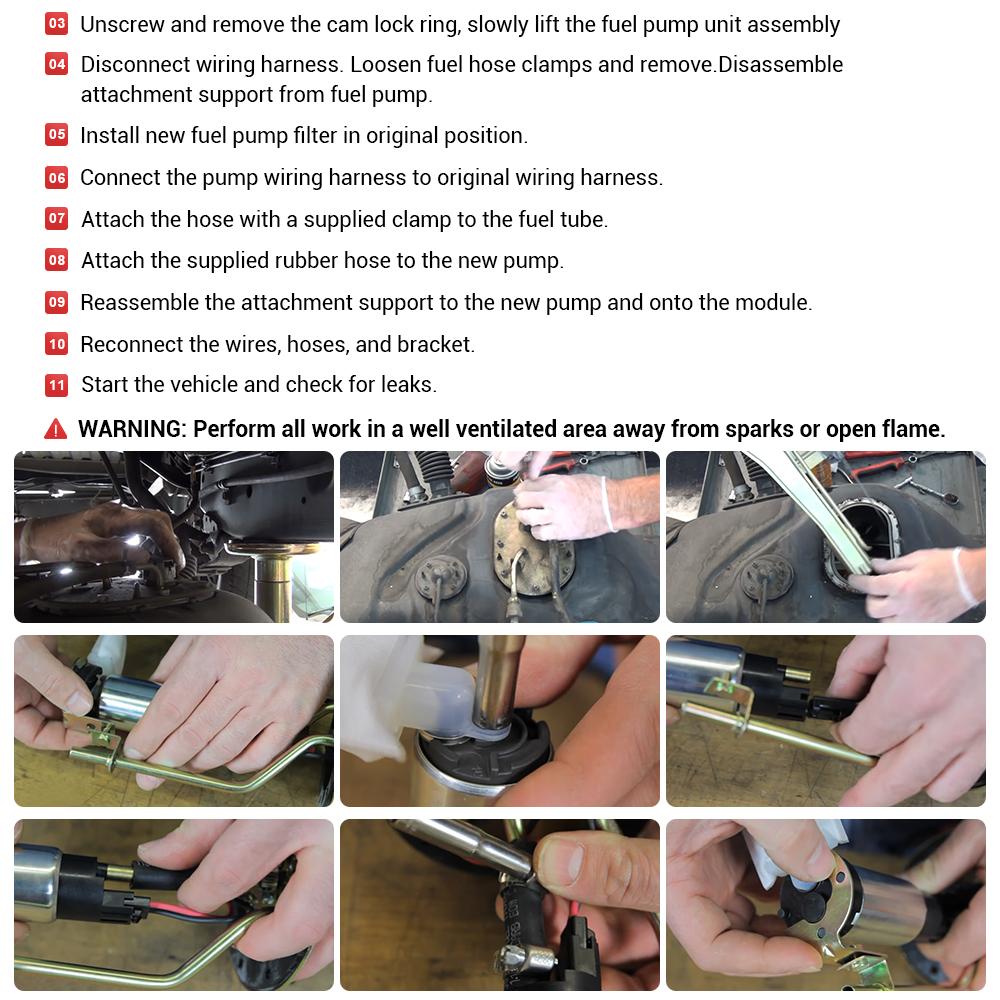 03 Unscrew and remove the cam lock ring, slowly lift the fuel pump unit assembly

04 Disconnect wiring harness. Loosen fuel hose clamps and remove.Disassemble attachment support from fuel pump.

05 Install new fuel pump filter in original position.

06 Connect the pump wiring harness to original wiring harness.

07 Attach the hose with a supplied clamp to the fuel tube.

08 Attach the supplied rubber hose to the new pump.

09 Reassemble the attachment support to the new pump and onto the module.

10 Reconnect the wires, hoses, and bracket.

11 Start the vehicle and check for leaks.

WARNING: Perform all work in a well ventilated area away from sparks or open flame.