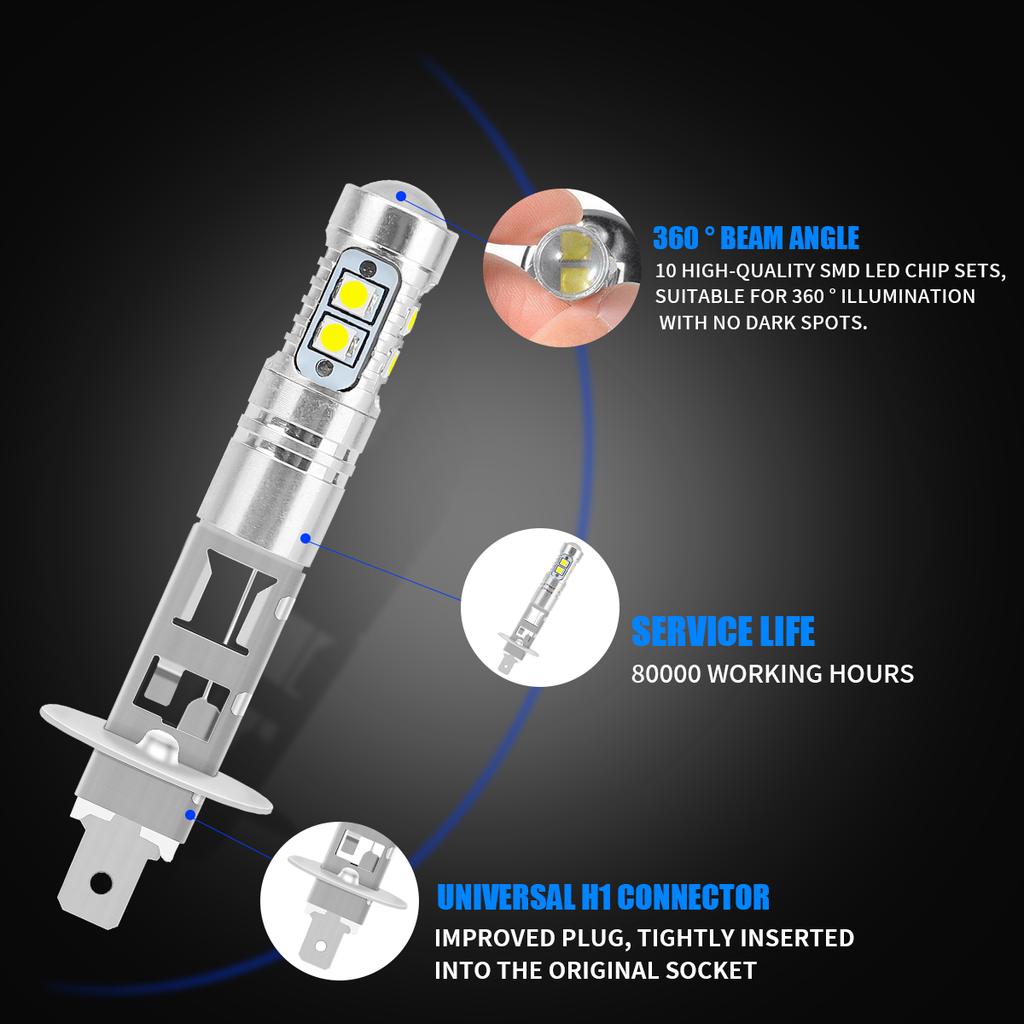 360 ° BEAM ANGLE
10 HIGH-QUALITY SMD LED CHIP SETS, SUITABLE FOR 360 ° ILLUMINATION WITH NO DARK SPOTS.

SERVICE LIFE
80000 WORKING HOURS

UNIVERSAL H1 CONNECTOR
IMPROVED PLUG, TIGHTLY INSERTED INTO THE ORIGINAL SOCKET