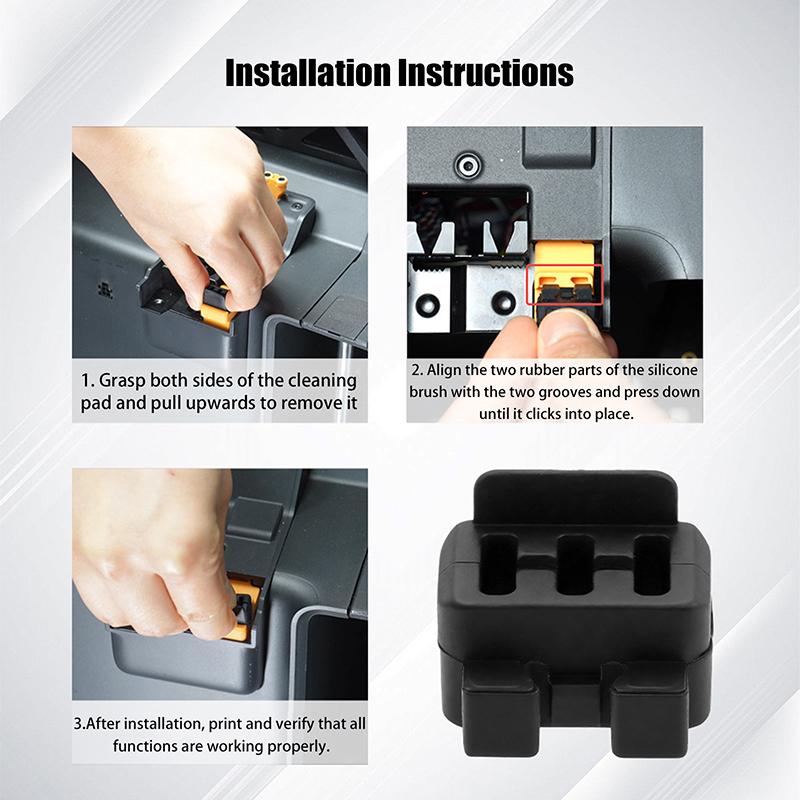 Installation Instructions

1. Grasp both sides of the cleaning pad and pull upwards to remove it

2. Align the two rubber parts of the silicone brush with the two grooves and press down until it clicks into place.

3.After installation, print and verify that all functions are working properly.