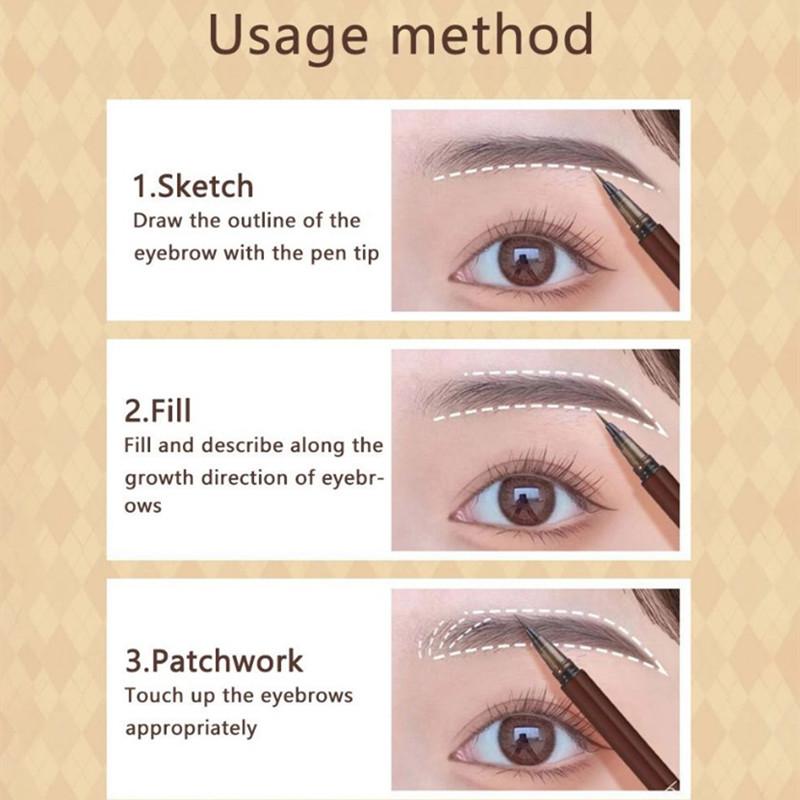 Usage method

1.Sketch
Draw the outline of the eyebrow with the pen tip

2.Fill
Fill and describe along the growth direction of eyebrows

3.Patchwork
Touch up the eyebrows appropriately