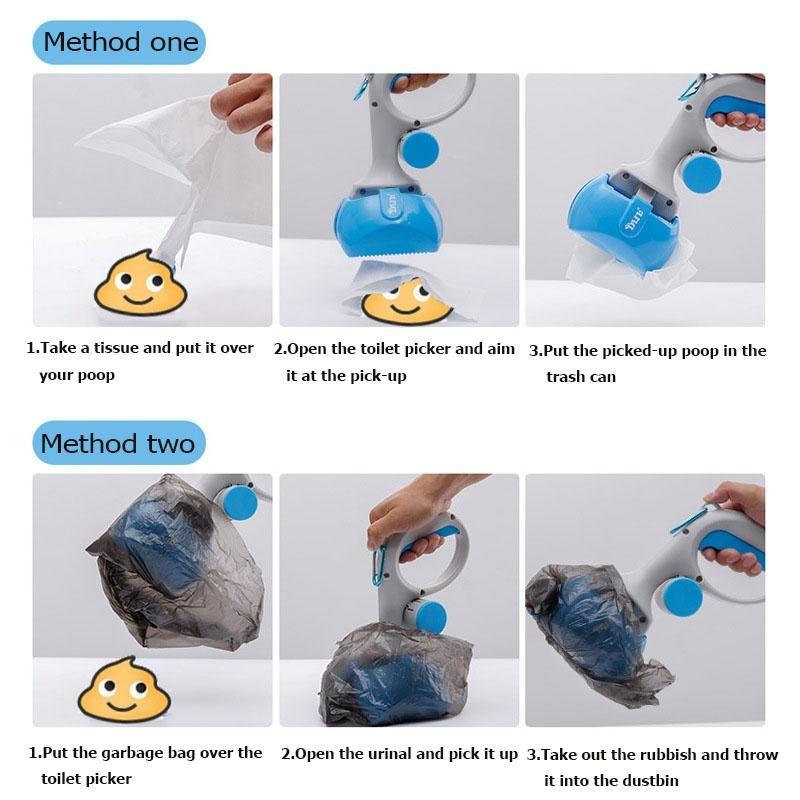 Method one

1.Take a tissue and put it over your poop

2.Open the toilet picker and aim it at the pick-up

3.Put the picked-up poop in the trash can

Method two

1.Put the garbage bag over the toilet picker

2.Open the urinal and pick it up

3.Take out the rubbish and throw it into the dustbin