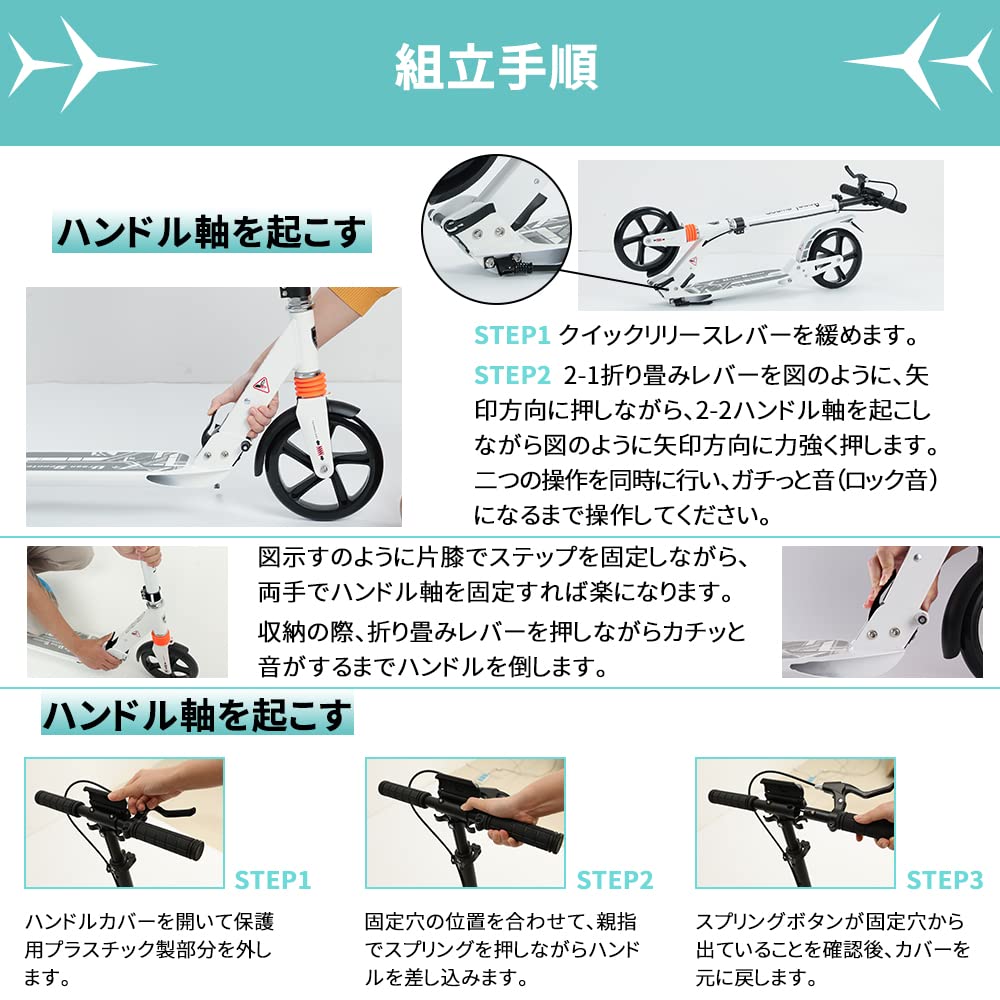 組立手順

ハンドル軸を起こす

STEP1 クイックリリースレバーを緩めます。

STEP2 2-1折り畳みレバーを図のように、矢印方向に押しながら、2-2ハンドル軸を起こしながら図のように矢印方向に力強く押します。二つの操作を同時に行い、ガチっと音（ロック音）になるまで操作してください。

図示すのように片膝でステップを固定しながら、両手でハンドル軸を固定すれば楽になります。

収納の際、折り畳みレバーを押しながらカチッと音がするまでハンドルを倒します。

ハンドル軸を起こす

STEP1

ハンドルカバーを開いて保護用プラスチック製部分を外します。

STEP2

固定穴の位置を合わせて、親指でスプリングを押しながらハンドルを差し込みます。

STEP3

スプリングボタンが固定穴から出ていることを確認後、カバーを元に戻します。