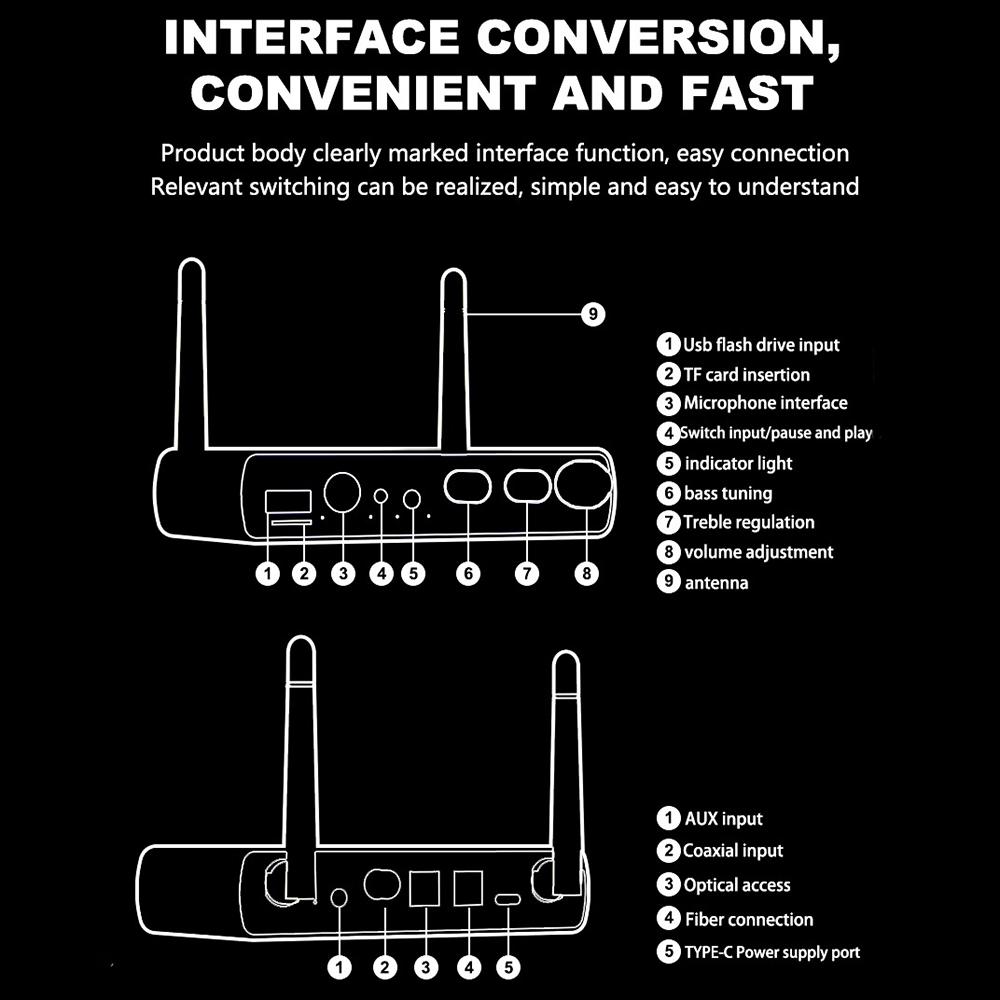 INTERFACE CONVERSION, CONVENIENT AND FAST

Product body clearly marked interface function, easy connection
Relevant switching can be realized, simple and easy to understand

9

1 2 3 4 5 6 7 8

1 Usb flash drive input
2 TF card insertion
3 Microphone interface
4 Switch input/pause and play
5 indicator light
6 bass tuning
7 Treble regulation
8 volume adjustment
9 antenna

1 2 3 4 5

1 AUX input
2 Coaxial input
3 Optical access
4 Fiber connection
5 TYPE-C Power supply port