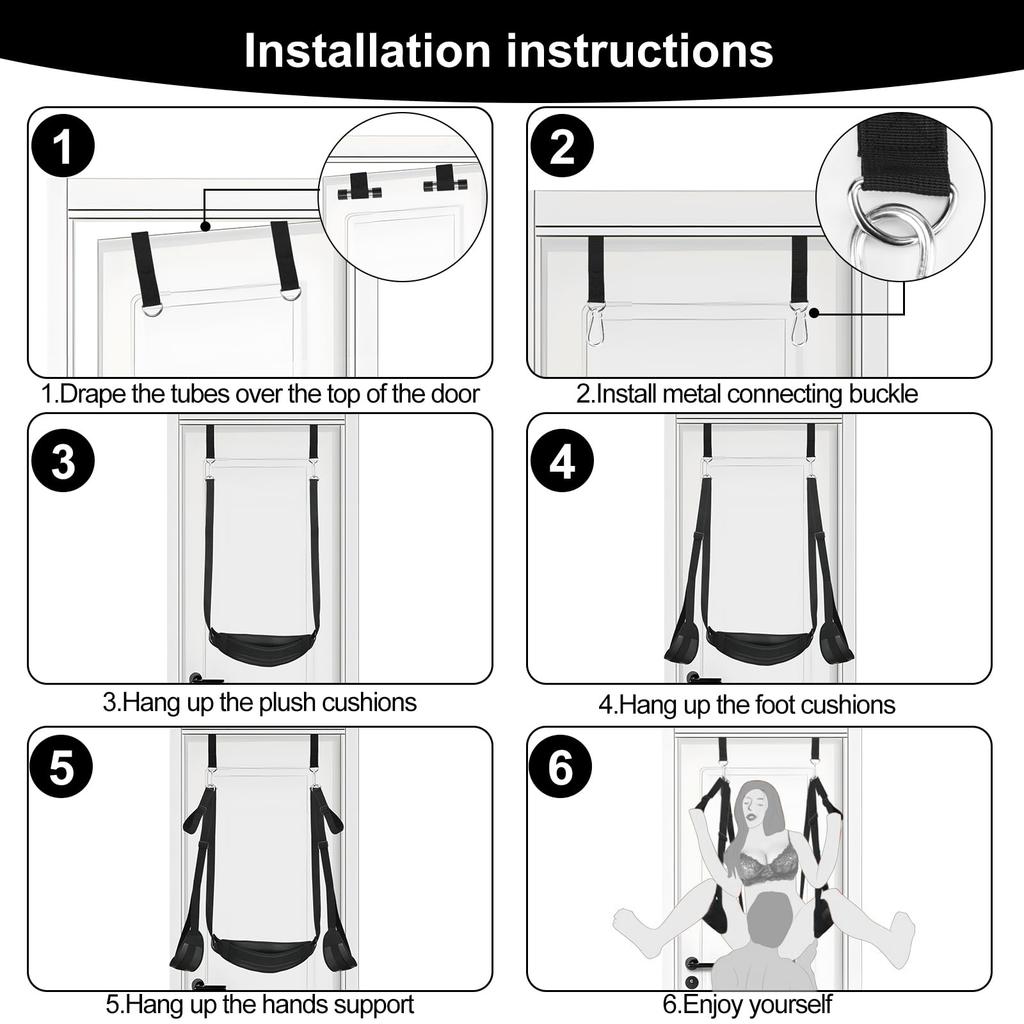 Installation instructions

1

1.Drape the tubes over the top of the door

2

2.Install metal connecting buckle

3

3.Hang up the plush cushions

4

4.Hang up the foot cushions

5

5.Hang up the hands support

6

6.Enjoy yourself