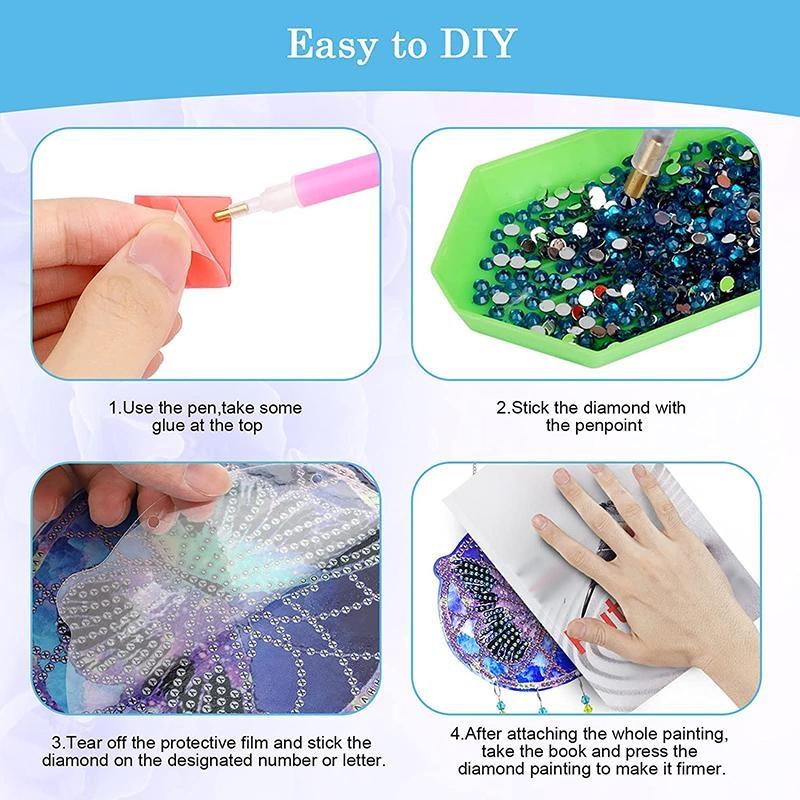 Easy to DIY

1.Use the pen,take some glue at the top

2.Stick the diamond with the penpoint

3.Tear off the protective film and stick the diamond on the designated number or letter.

4.After attaching the whole painting, take the book and press the diamond painting to make it firmer.