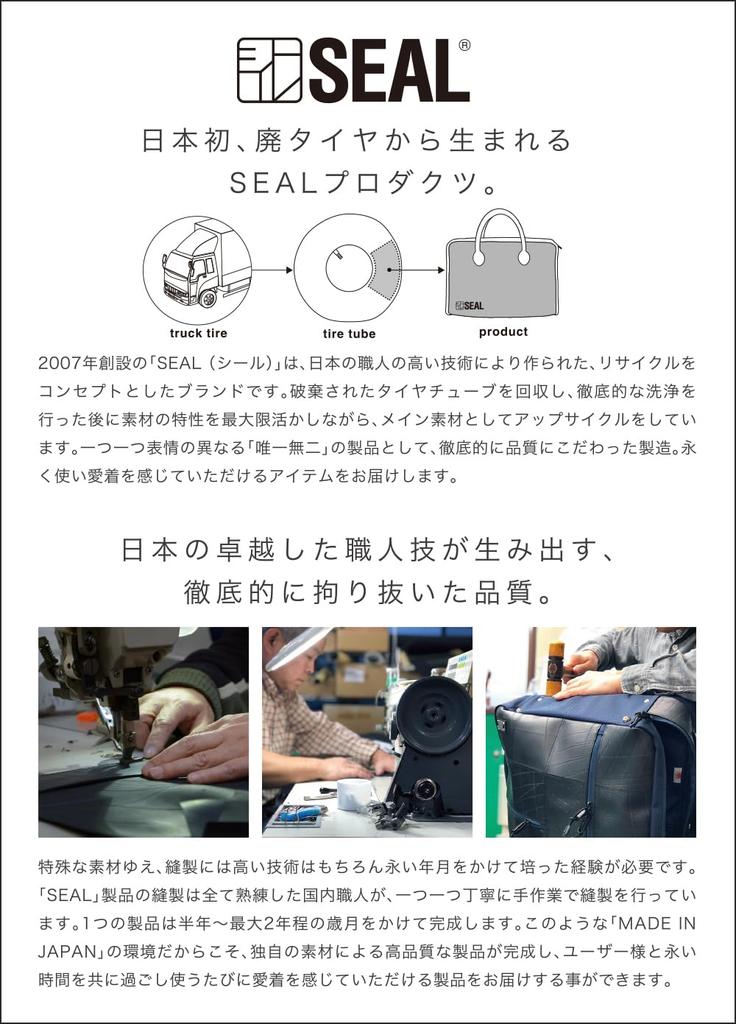 SEAL®

日本初、廃タイヤから生まれる
SEALプロダクツ。

SEAL

truck tire　tire tube　product

2007年創設の「SEAL（シール）」は、日本の職人の高い技術により作られた、リサイクルをコンセプトとしたブランドです。破棄されたタイヤチューブを回収し、徹底的な洗浄を行った後に素材の特性を最大限活かしながら、メイン素材としてアップサイクルをしています。一つ一つ表情の異なる「唯一無二」の製品として、徹底的に品質にこだわった製造。永く使い愛着を感じていただけるアイテムをお届けします。

日本の卓越した職人技が生み出す、
徹底的に拘り抜いた品質。

特殊な素材ゆえ、縫製には高い技術はもちろん永い年月をかけて培った経験が必要です。「SEAL」製品の縫製は全て熟練した国内職人が、一つ一つ丁寧に手作業で縫製を行っています。1つの製品は半年〜最大2年程の歳月をかけて完成します。このような「MADE IN JAPAN」の環境だからこそ、独自の素材による高品質な製品が完成し、ユーザー様と永い時間を共に過ごし使うたびに愛着を感じていただける製品をお届けする事ができます。