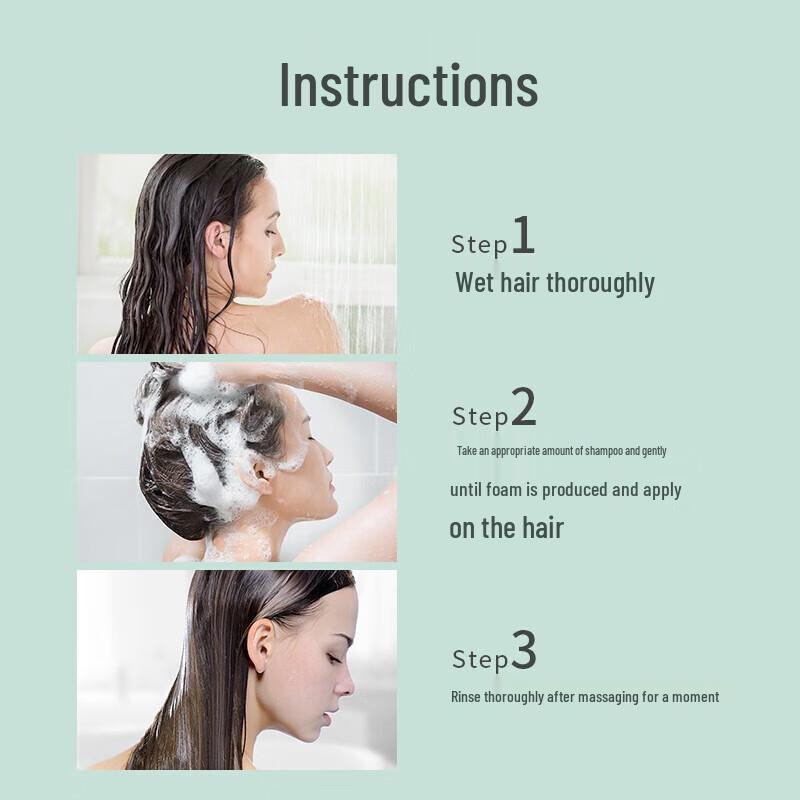 Instructions

Step1
Wet hair thoroughly

Step2
Take an appropriate amount of shampoo and gently
until foam is produced and apply
on the hair

Step3
Rinse thoroughly after massaging for a moment