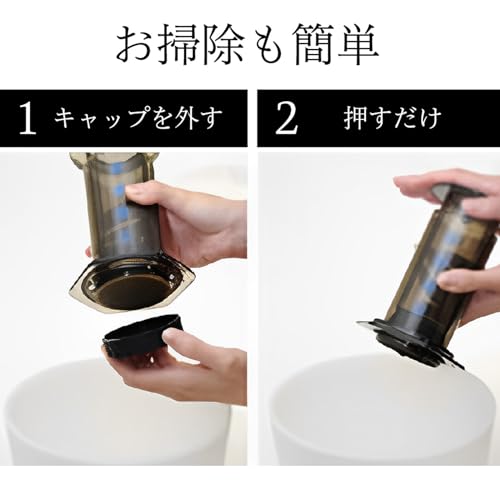 お掃除も簡単

1 キャップを外す

2 押すだけ