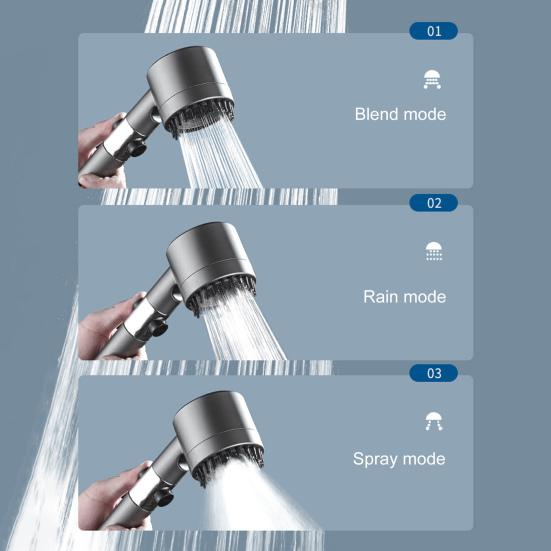 01

Blend mode

02

Rain mode

03

Spray mode