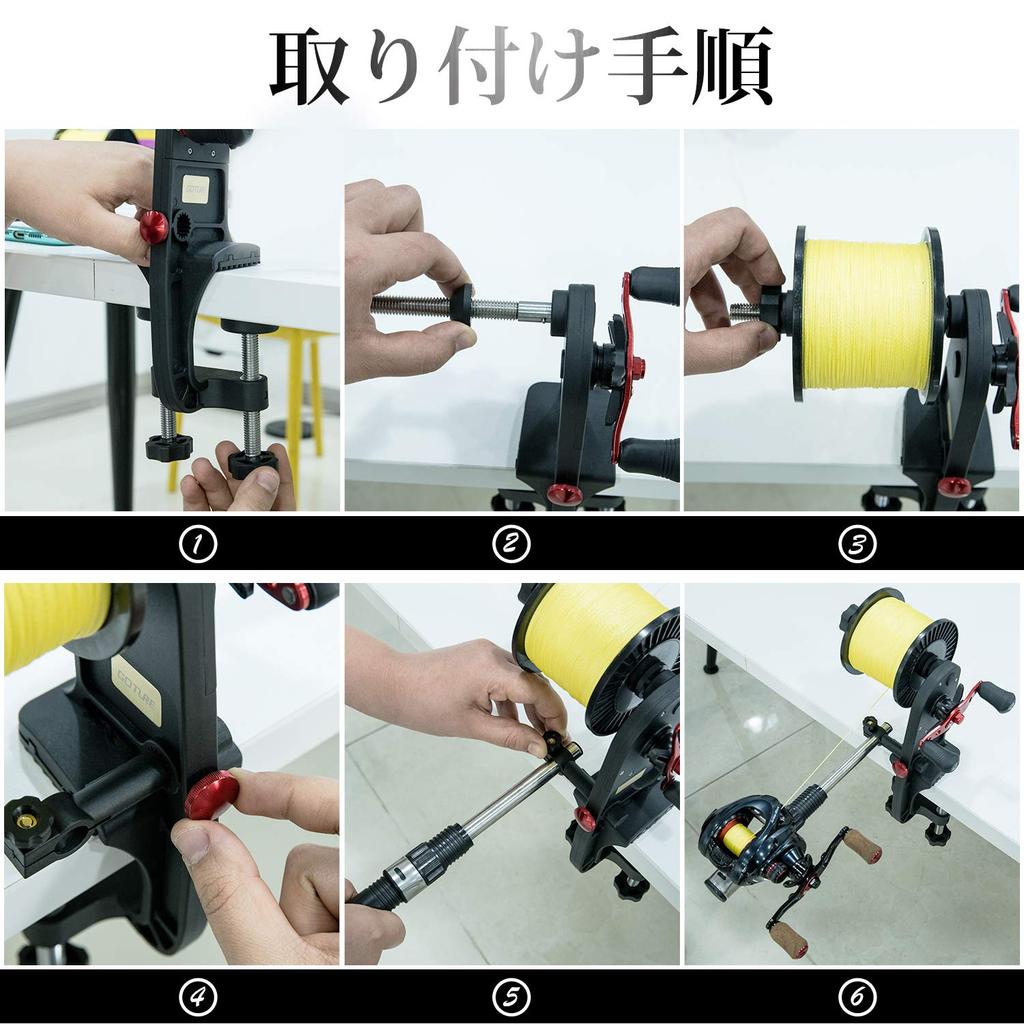 取り付け手順

GOTURE

①

②

③

GOTURE

④

⑤

⑥