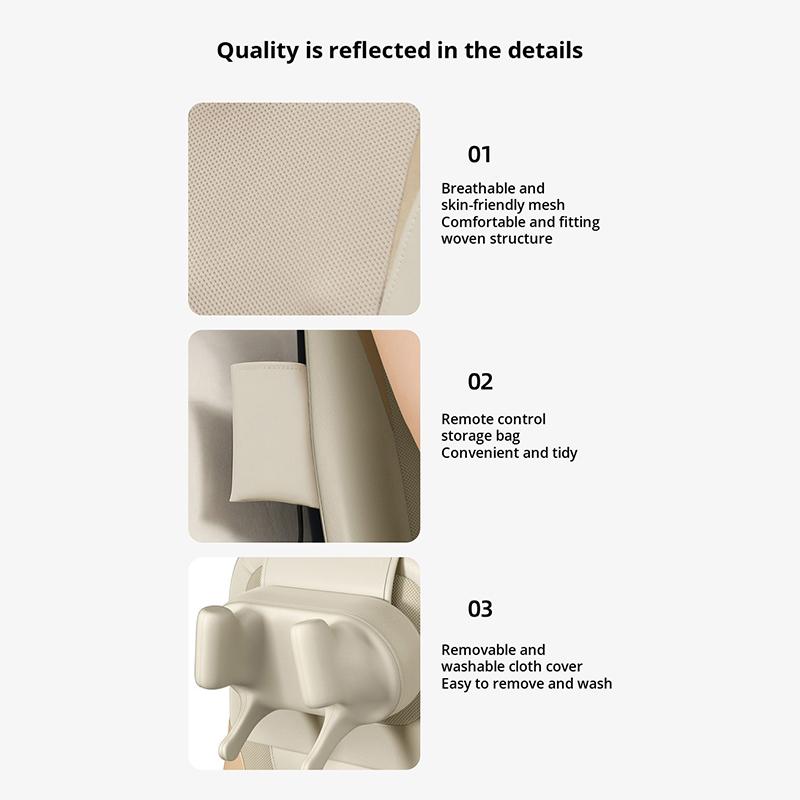 Quality is reflected in the details

01

Breathable and skin-friendly mesh
Comfortable and fitting woven structure

02

Remote control storage bag
Convenient and tidy

03

Removable and washable cloth cover
Easy to remove and wash