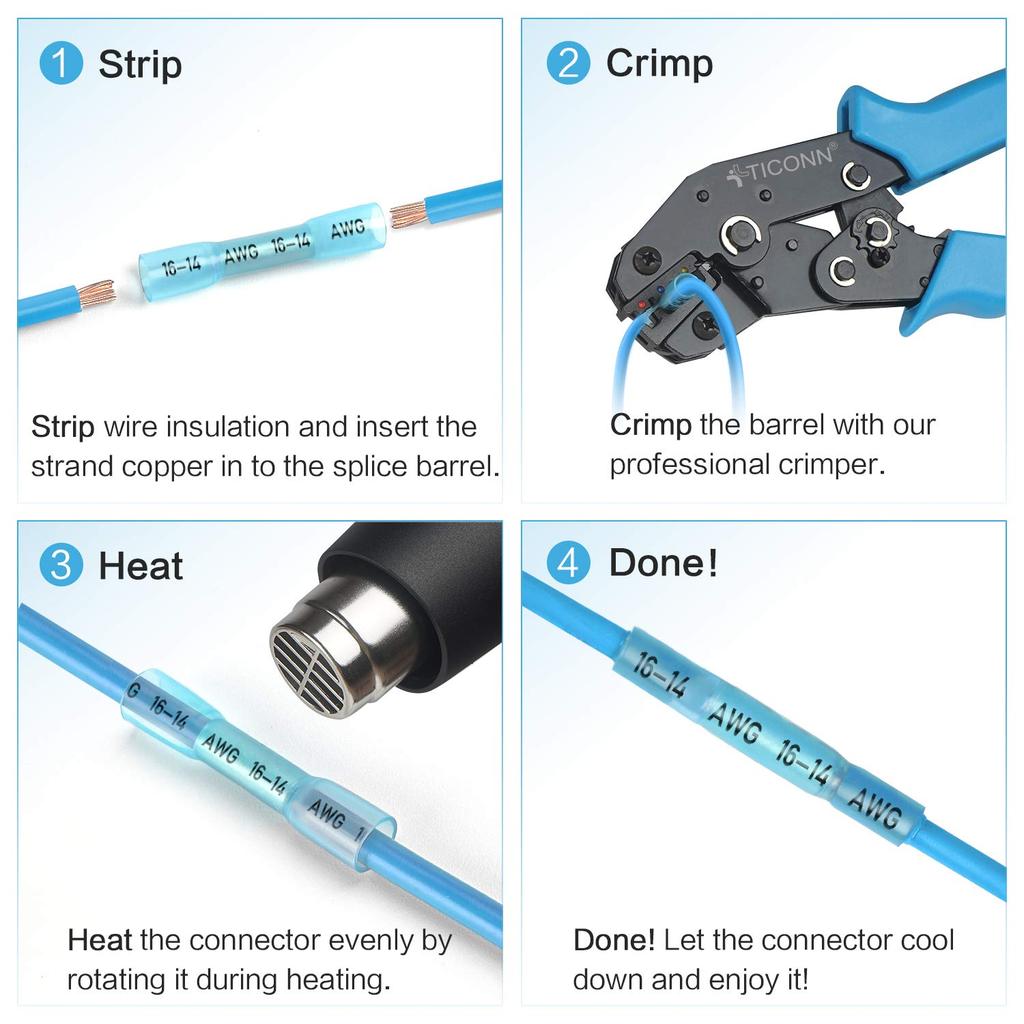 1 Strip

16-14 AWG 16-14 AWG

Strip wire insulation and insert the strand copper in to the splice barrel.

2 Crimp

TICONN®

Crimp the barrel with our professional crimper.

3 Heat

G 16-14 AWG 16-14 AWG 1

Heat the connector evenly by rotating it during heating.

4 Done!

16-14 AWG 16-14 AWG

Done! Let the connector cool down and enjoy it!