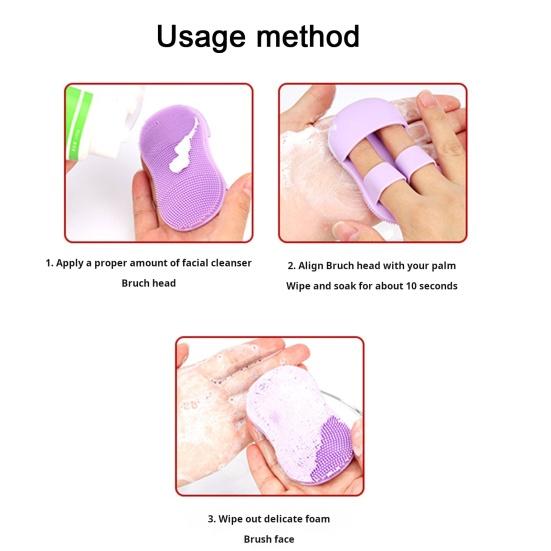 Usage method

1. Apply a proper amount of facial cleanser
Bruch head

2. Align Bruch head with your palm
Wipe and soak for about 10 seconds

3. Wipe out delicate foam
Brush face