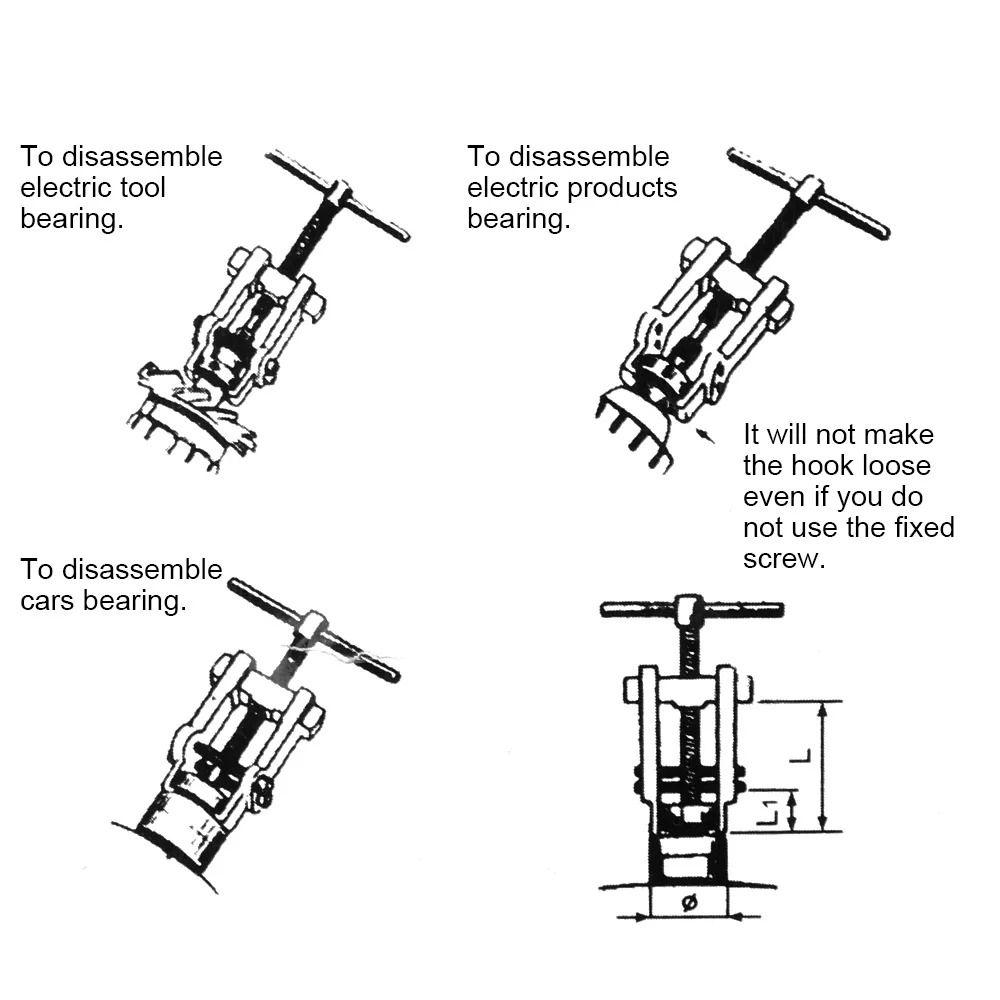 To disassemble electric tool bearing.

To disassemble electric products bearing.

It will not make the hook loose even if you do not use the fixed screw.

To disassemble cars bearing.

L

L1

ø