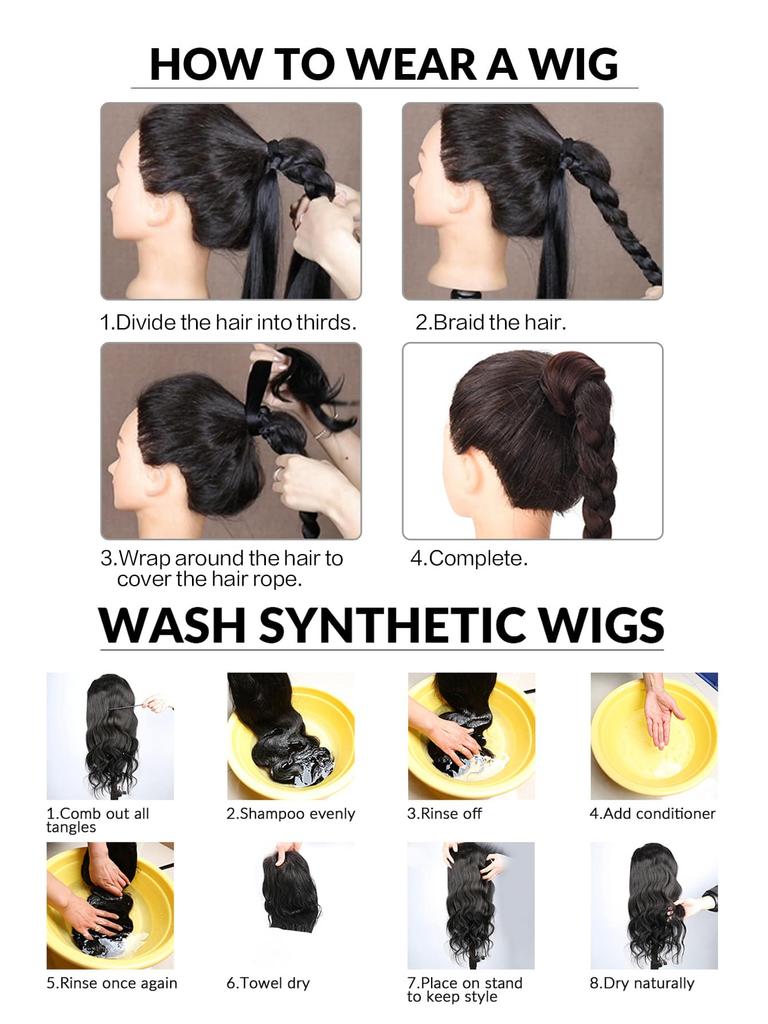 HOW TO WEAR A WIG

1.Divide the hair into thirds.

2.Braid the hair.

3.Wrap around the hair to cover the hair rope.

4.Complete.

WASH SYNTHETIC WIGS

1.Comb out all tangles

2.Shampoo evenly

3.Rinse off

4.Add conditioner

5.Rinse once again

6.Towel dry

7.Place on stand to keep style

8.Dry naturally