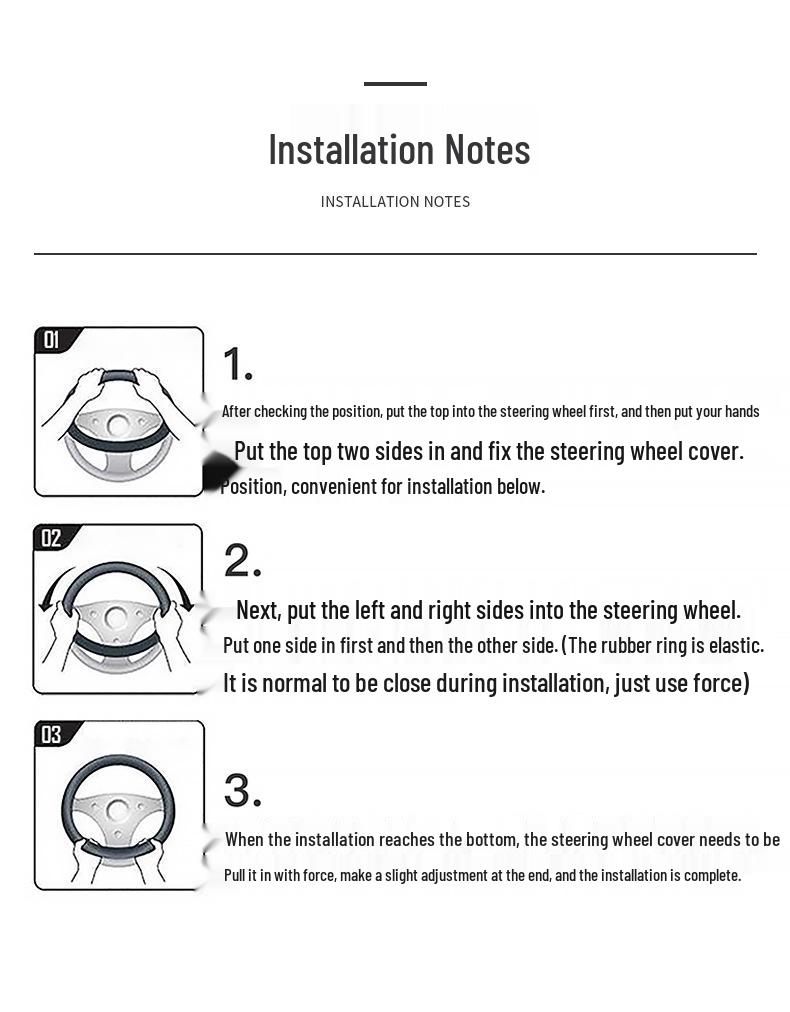 Installation Notes

INSTALLATION NOTES

01

1.

After checking the position, put the top into the steering wheel first, and then put your hands

Put the top two sides in and fix the steering wheel cover.

Position, convenient for installation below.

02

2.

Next, put the left and right sides into the steering wheel.

Put one side in first and then the other side. (The rubber ring is elastic.

It is normal to be close during installation, just use force)

03

3.

When the installation reaches the bottom, the steering wheel cover needs to be

Pull it in with force, make a slight adjustment at the end, and the installation is complete.