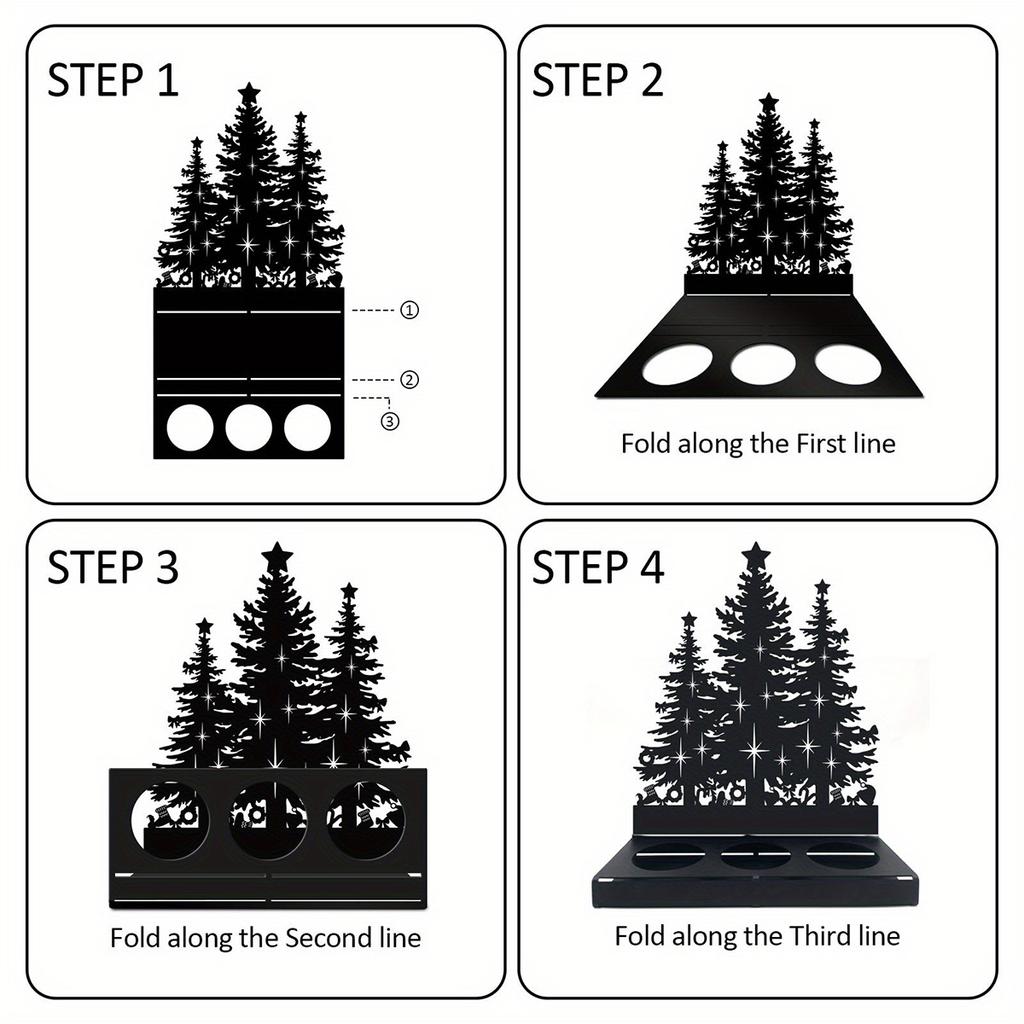 STEP 1

①

②

③

STEP 2

Fold along the First line

STEP 3

Fold along the Second line

STEP 4

Fold along the Third line