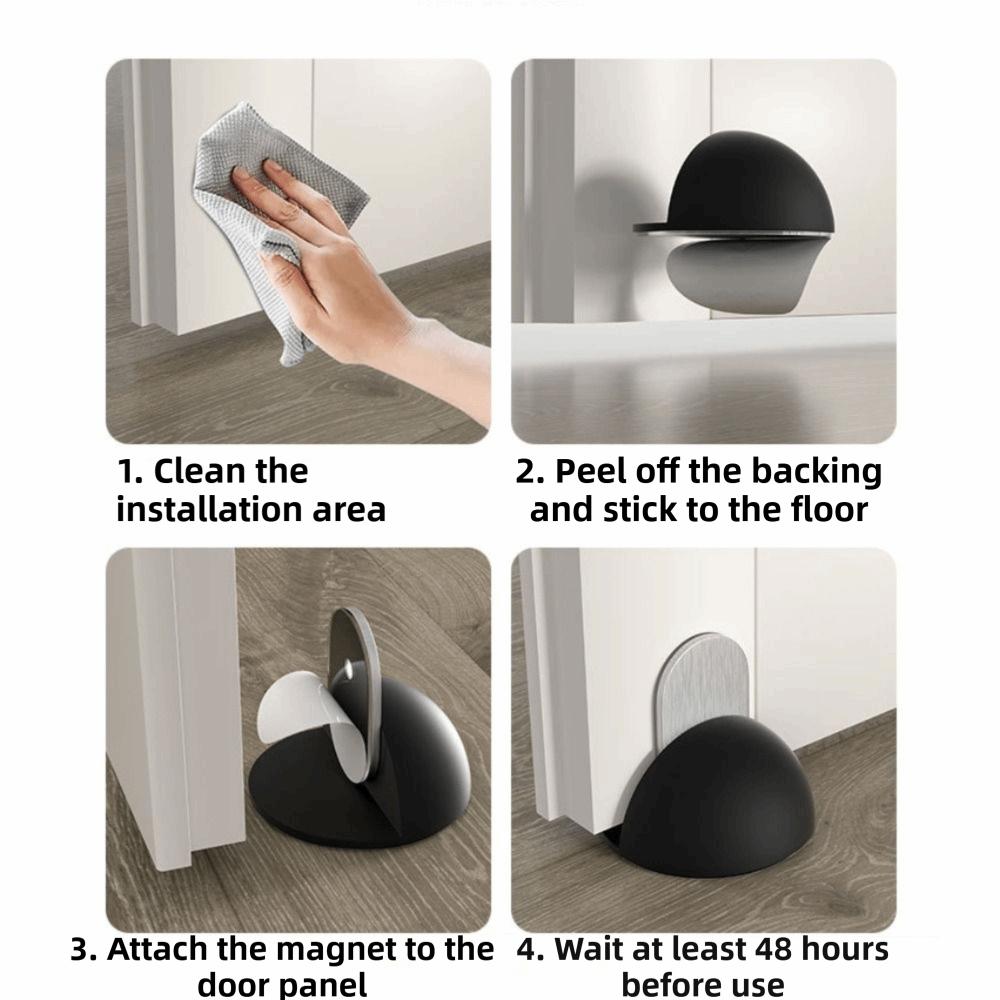 1. Clean the installation area

2. Peel off the backing and stick to the floor

3. Attach the magnet to the door panel

4. Wait at least 48 hours before use