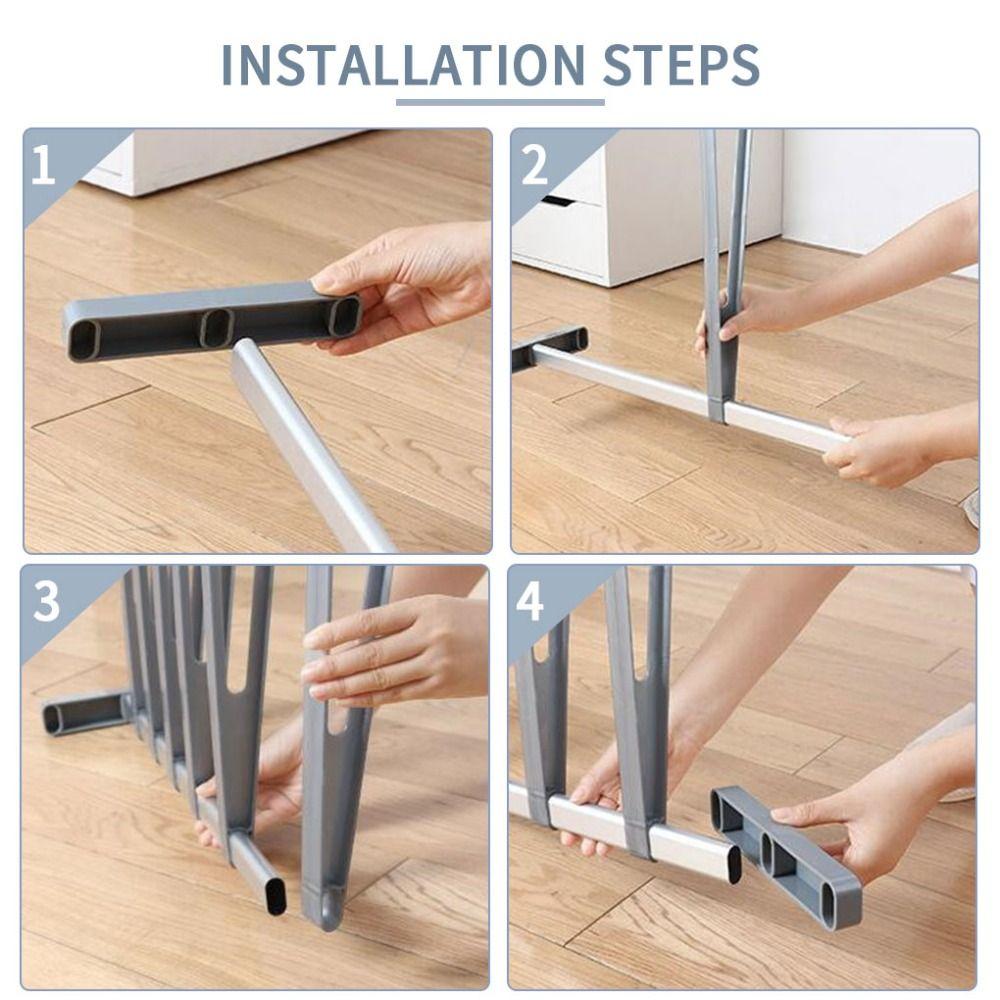 INSTALLATION STEPS

1

2

3

4