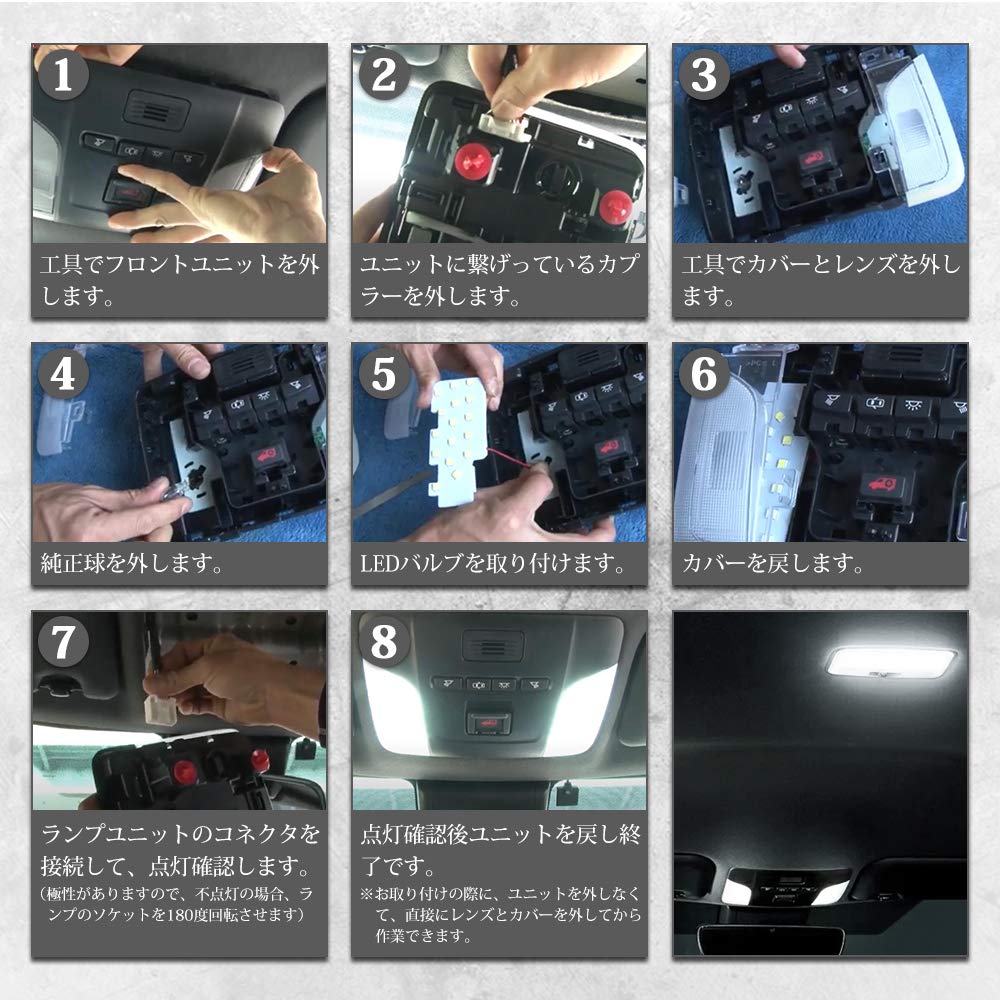 1
工具でフロントユニットを外します。

2
ユニットに繋げっているカプラーを外します。

3
工具でカバーとレンズを外します。

4
純正球を外します。

5
LEDバルブを取り付けます。

6
カバーを戻します。

7
ランプユニットのコネクタを接続して、点灯確認します。
（極性がありますので、不点灯の場合、ランプのソケットを180度回転させます）

8
点灯確認後ユニットを戻し終了です。
※お取り付けの際に、ユニットを外しなくて、直接にレンズとカバーを外してから作業できます。