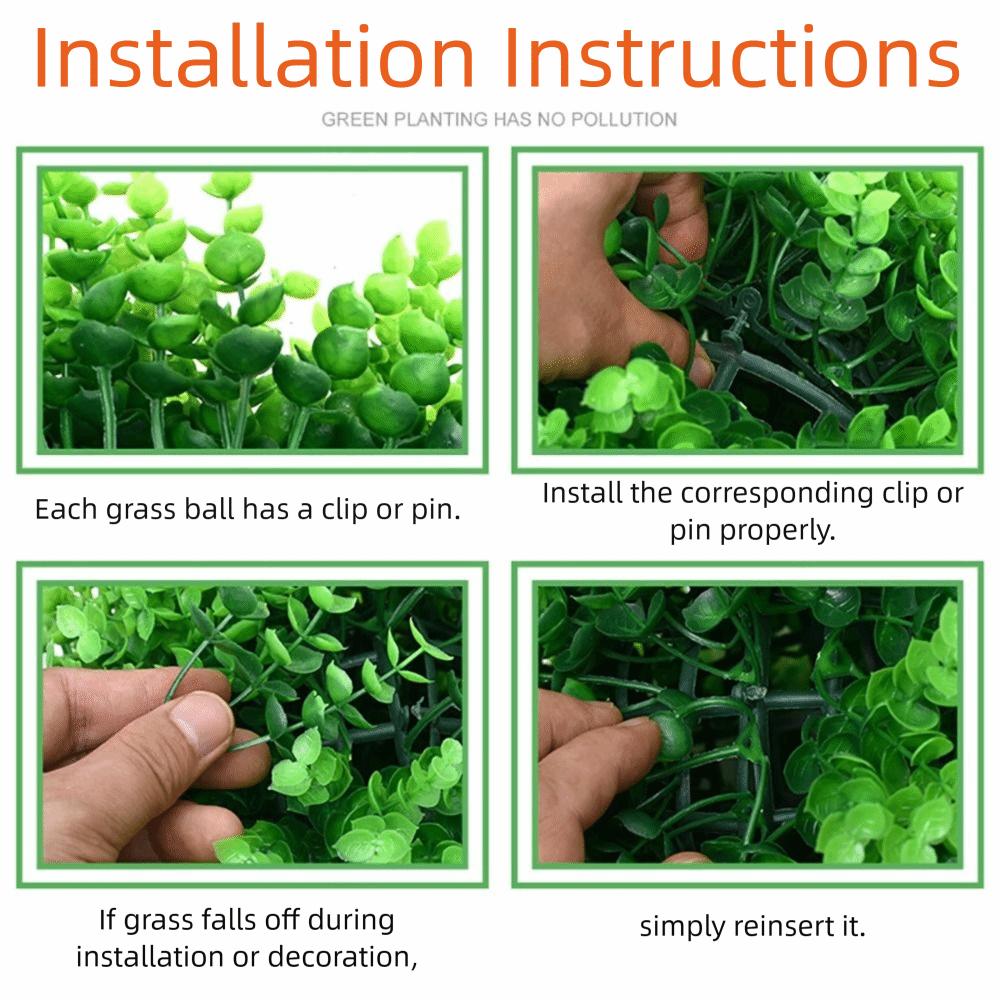 Installation Instructions

GREEN PLANTING HAS NO POLLUTION

Each grass ball has a clip or pin.

Install the corresponding clip or pin properly.

If grass falls off during installation or decoration,

simply reinsert it.