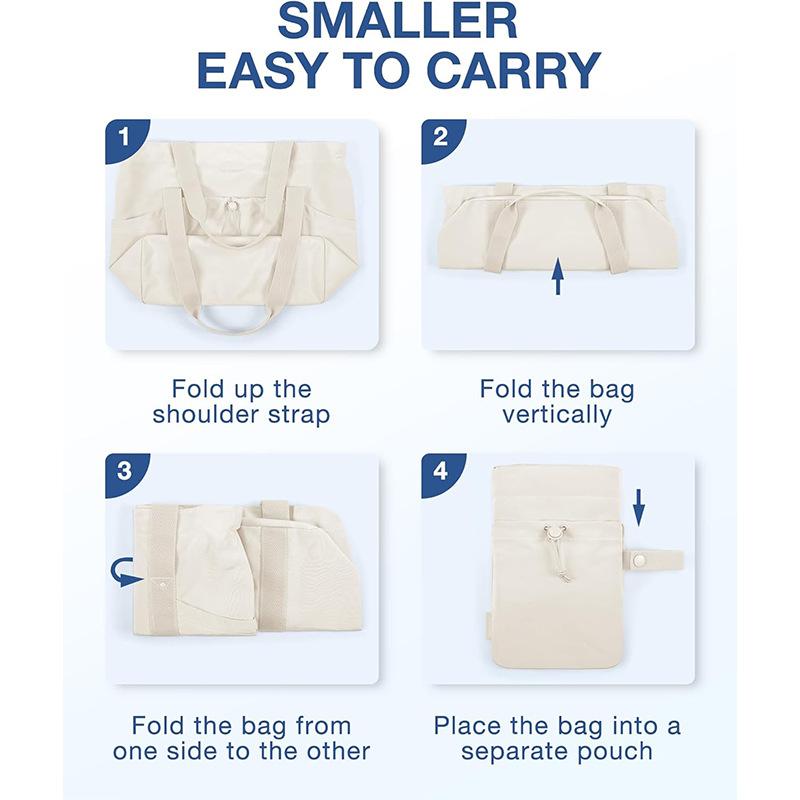 SMALLER
EASY TO CARRY

1

Fold up the shoulder strap

2

Fold the bag vertically

3

Fold the bag from one side to the other

4

Place the bag into a separate pouch