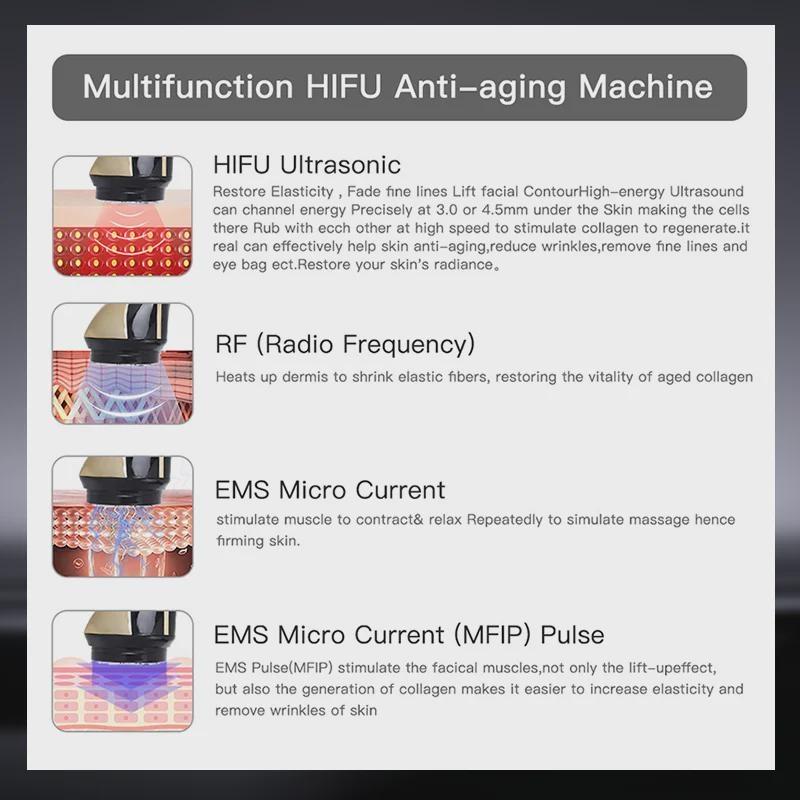 Multifunction HIFU Anti-aging Machine

HIFU Ultrasonic
Restore Elasticity , Fade fine lines Lift facial ContourHigh-energy Ultrasound can channel energy Precisely at 3.0 or 4.5mm under the Skin making the cells there Rub with ecch other at high speed to stimulate collagen to regenerate.it real can effectively help skin anti-aging,reduce wrinkles,remove fine lines and eye bag ect.Restore your skin's radiance。

RF (Radio Frequency)
Heats up dermis to shrink elastic fibers, restoring the vitality of aged collagen

EMS Micro Current
stimulate muscle to contract& relax Repeatedly to simulate massage hence firming skin.

EMS Micro Current (MFIP) Pulse
EMS Pulse(MFIP) stimulate the facical muscles,not only the lift-upeffect, but also the generation of collagen makes it easier to increase elasticity and remove wrinkles of skin