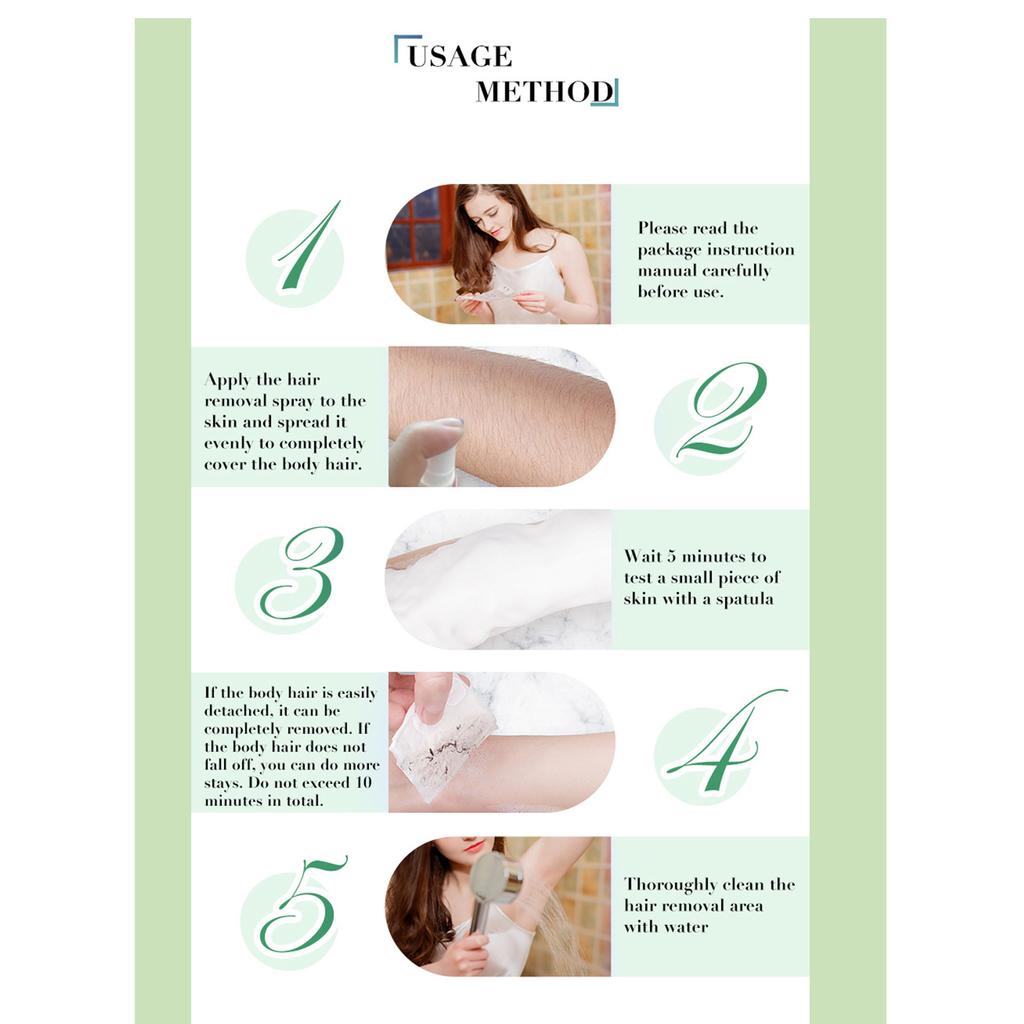 USAGE METHOD

1

Please read the package instruction manual carefully before use.

Apply the hair removal spray to the skin and spread it evenly to completely cover the body hair.

2

3

Wait 5 minutes to test a small piece of skin with a spatula

If the body hair is easily detached, it can be completely removed. If the body hair does not fall off, you can do more stays. Do not exceed 10 minutes in total.

4

5

Thoroughly clean the hair removal area with water