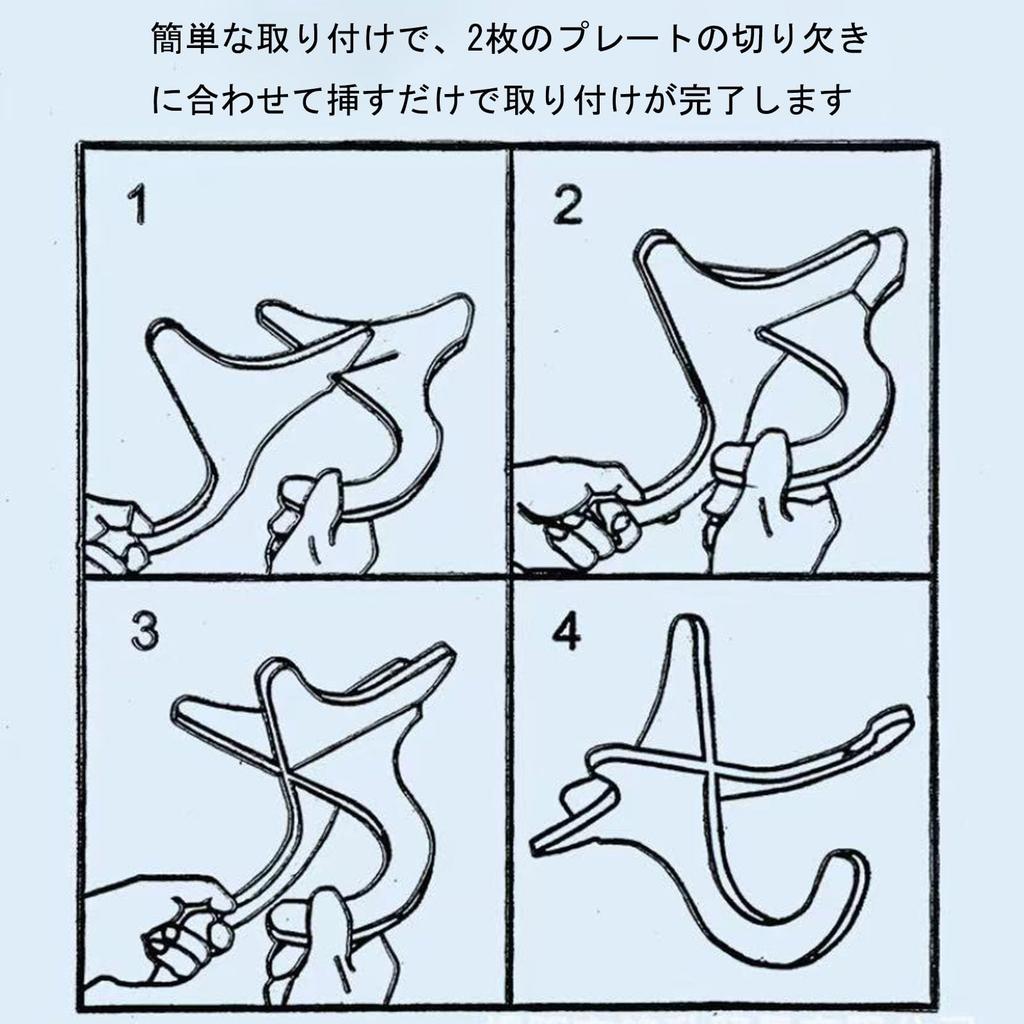 簡単な取り付けで、2枚のプレートの切り欠きに合わせて挿すだけで取り付けが完了します

1

2

3

4